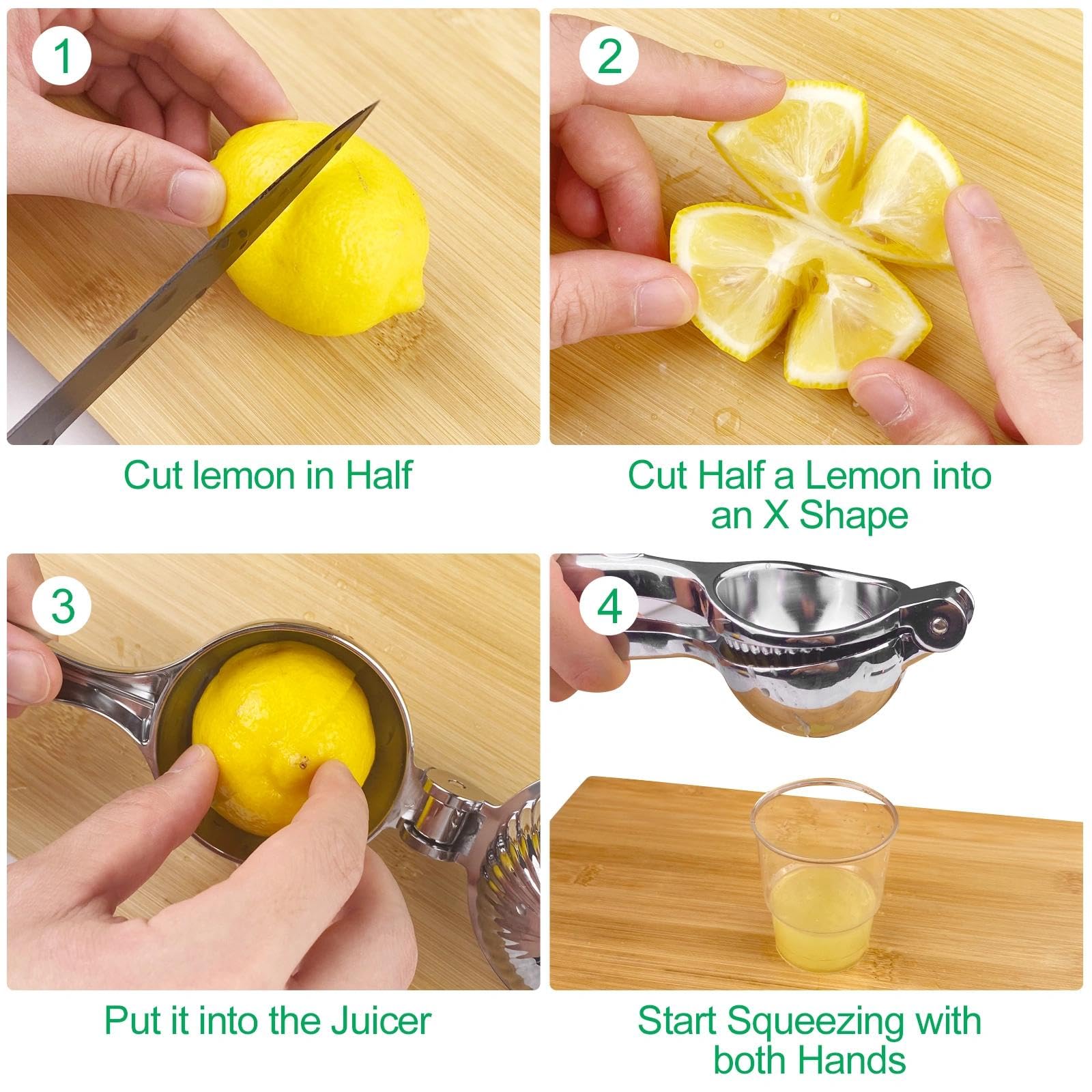 1

Cut lemon in Half

2

Cut Half a Lemon into an X Shape

3

Put it into the Juicer

4

Start Squeezing with both Hands