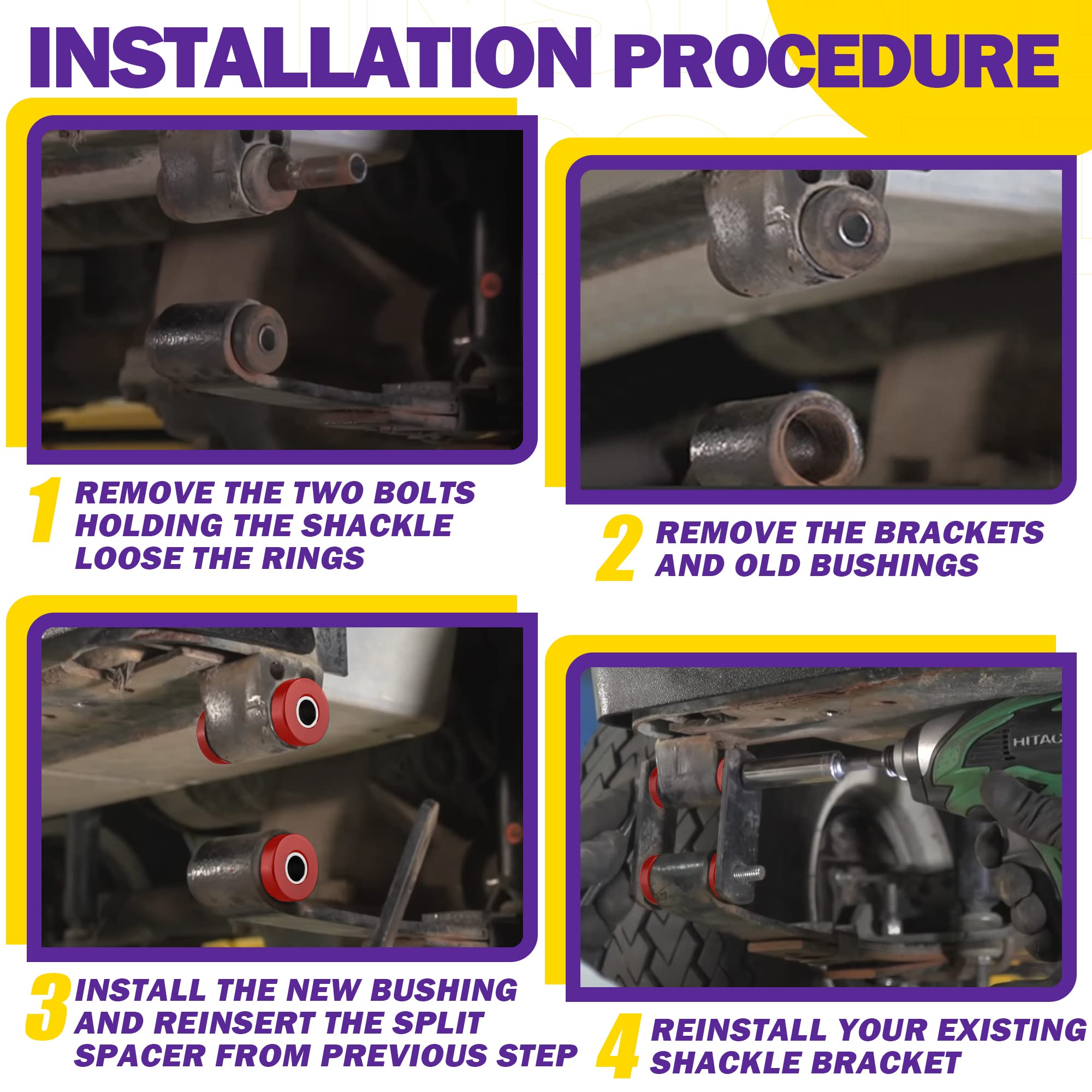 INSTALLATION PROCEDURE

1 REMOVE THE TWO BOLTS HOLDING THE SHACKLE LOOSE THE RINGS

2 REMOVE THE BRACKETS AND OLD BUSHINGS

3 INSTALL THE NEW BUSHING AND REINSERT THE SPLIT SPACER FROM PREVIOUS STEP

HITAC

4 REINSTALL YOUR EXISTING SHACKLE BRACKET