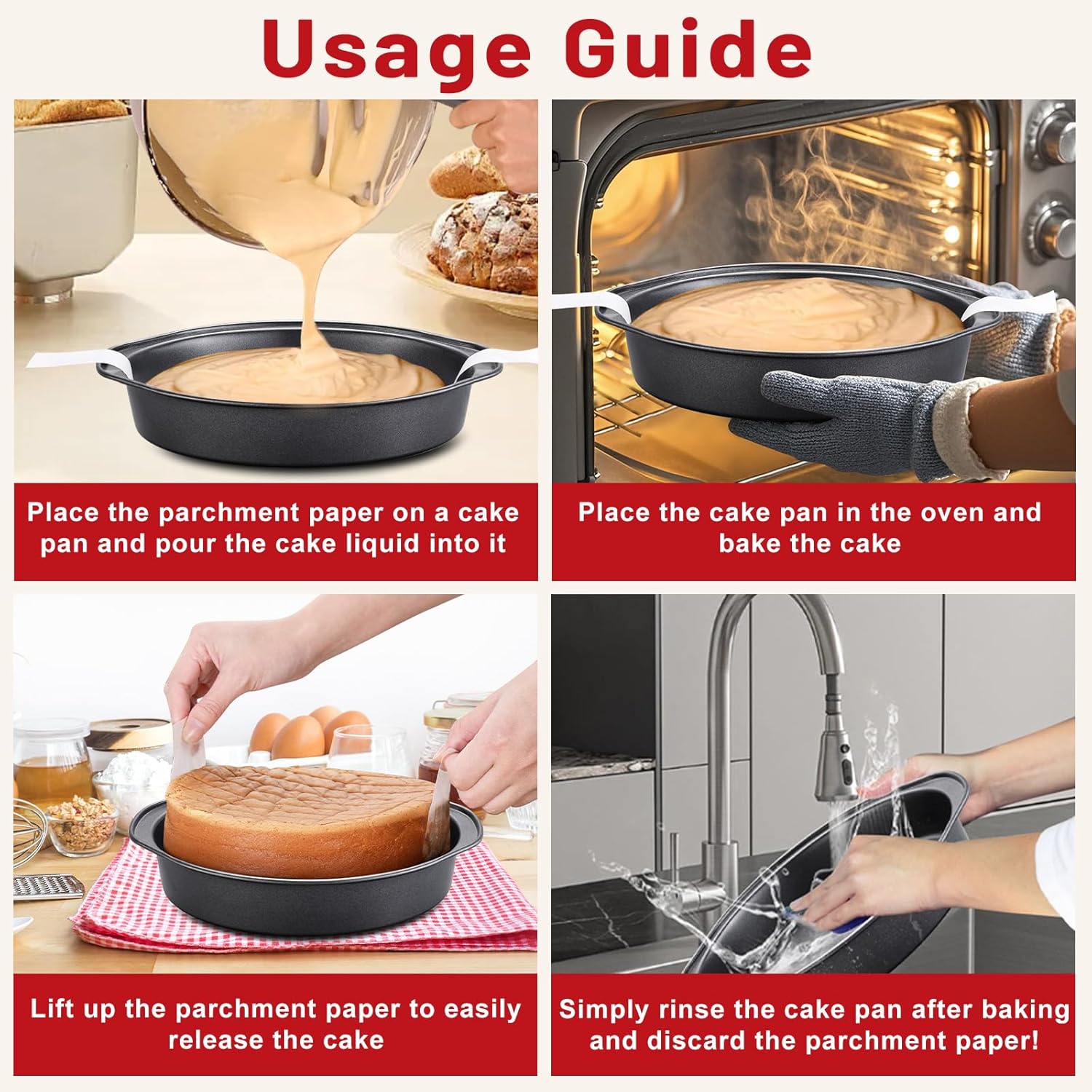 Usage Guide

Place the parchment paper on a cake pan and pour the cake liquid into it

Place the cake pan in the oven and bake the cake

Lift up the parchment paper to easily release the cake

Simply rinse the cake pan after baking and discard the parchment paper!