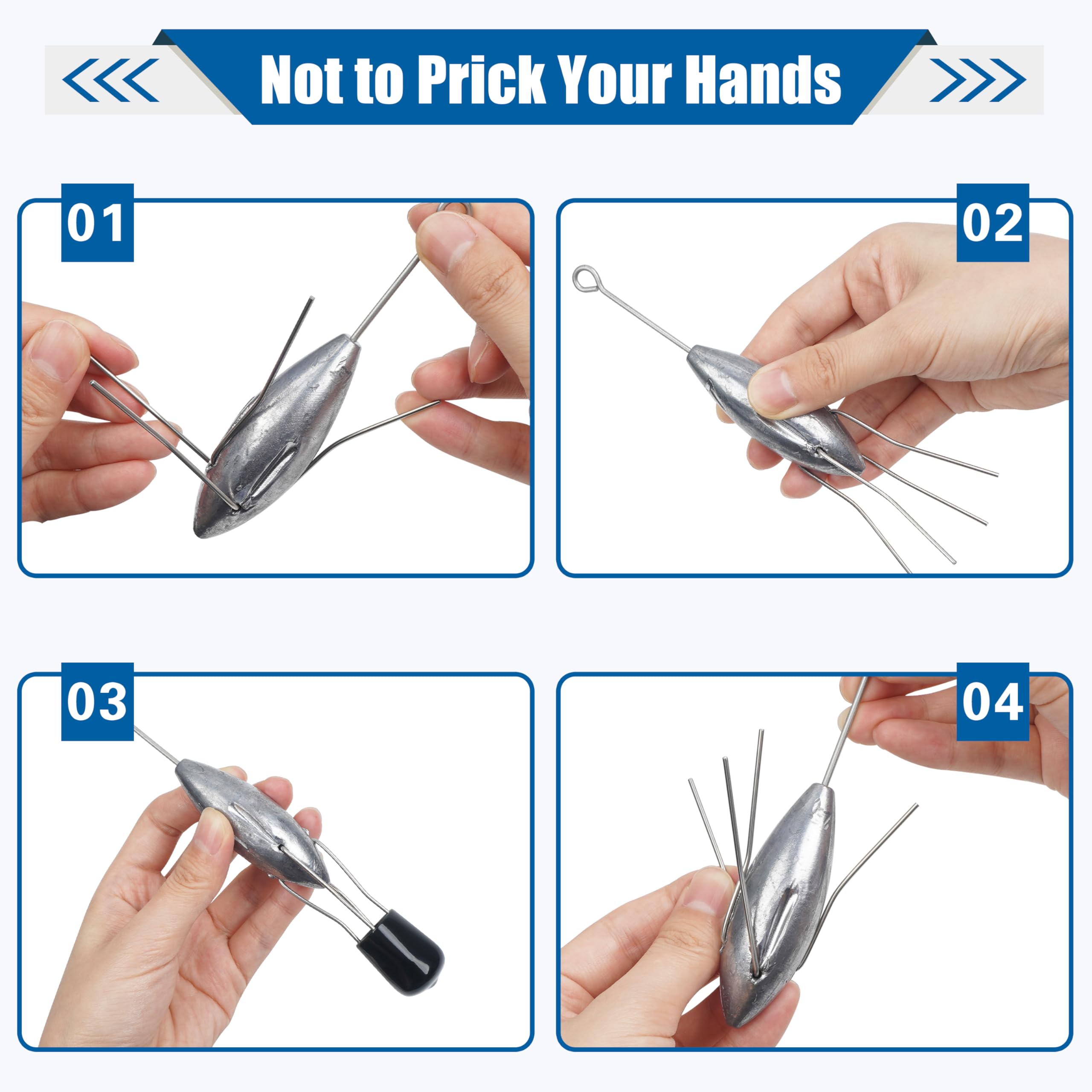 Not to Prick Your Hands

01

02

03

04