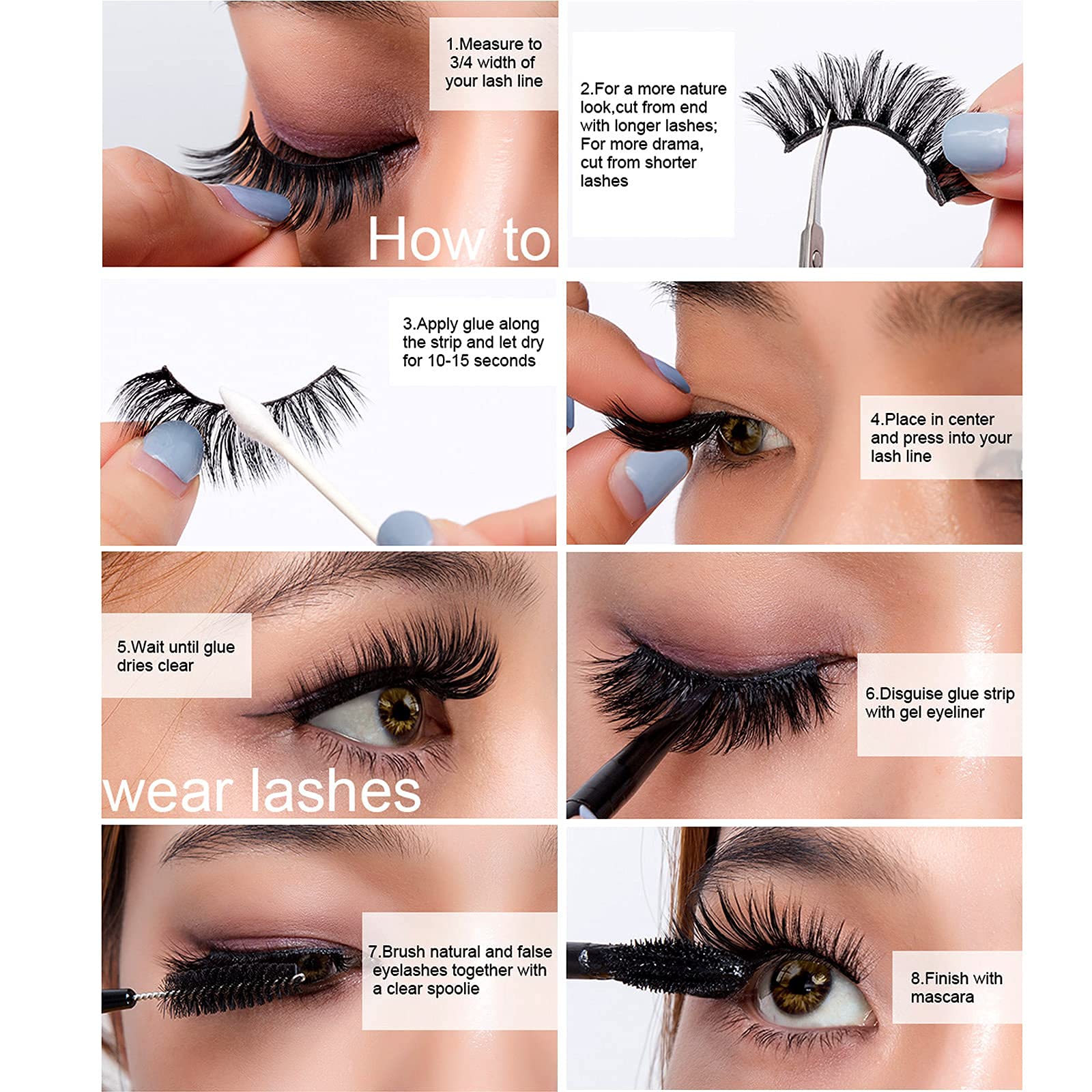 1.Measure to 3/4 width of your lash line

How to

2.For a more nature look,cut from end with longer lashes; For more drama, cut from shorter lashes

3.Apply glue along the strip and let dry for 10-15 seconds

4.Place in center and press into your lash line

5.Wait until glue dries clear

wear lashes

6.Disguise glue strip with gel eyeliner

7.Brush natural and false eyelashes together with a clear spoolie

8.Finish with mascara