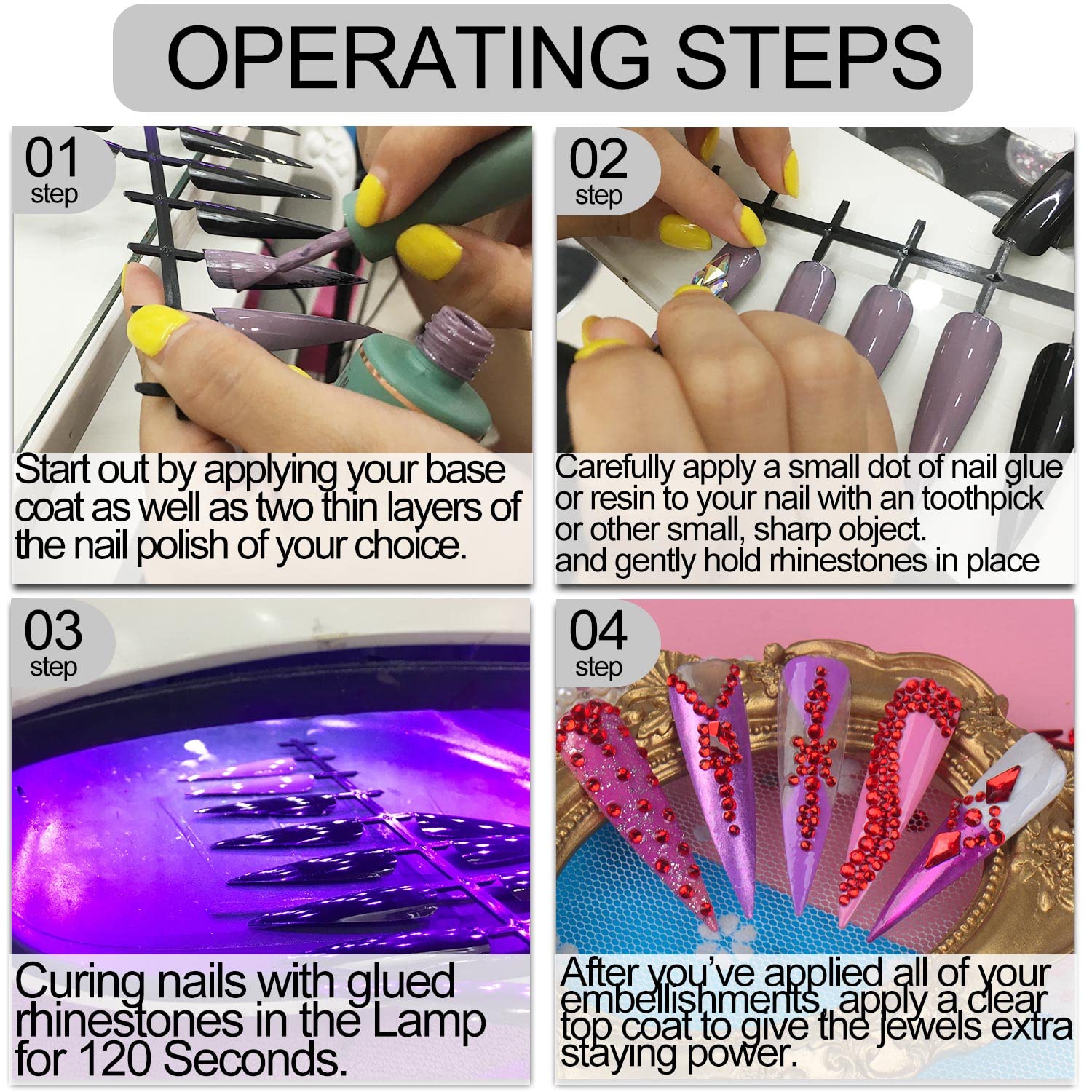 OPERATING STEPS

01
step

Start out by applying your base coat as well as two thin layers of the nail polish of your choice.

02
step

Carefully apply a small dot of nail glue or resin to your nail with an toothpick or other small, sharp object.
and gently hold rhinestones in place

03
step

Curing nails with glued rhinestones in the Lamp for 120 Seconds.

04
step

After you've applied all of your embellishments, apply a clear top coat to give the jewels extra staying power.