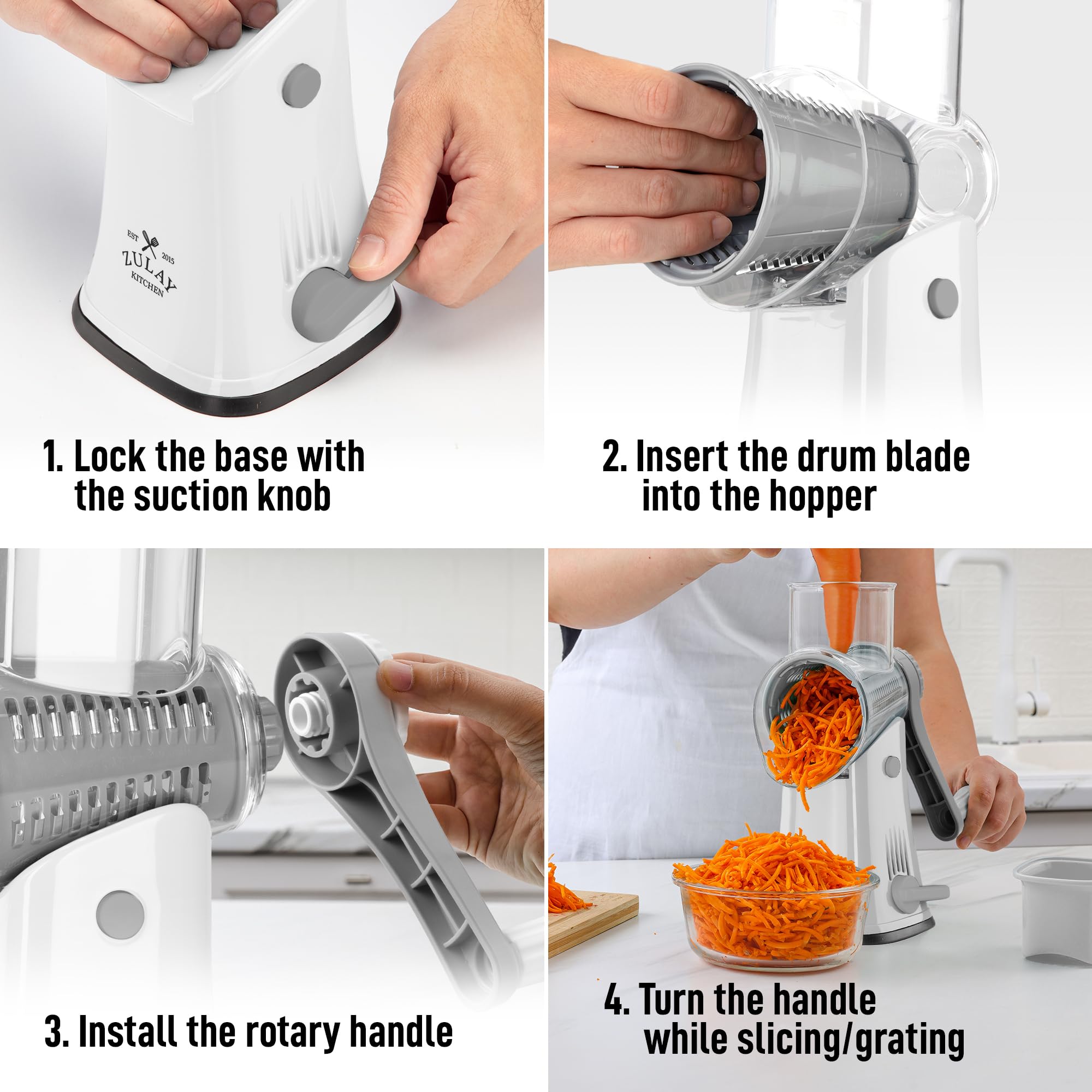 EST 2015
ZULAY
KITCHEN

1. Lock the base with the suction knob

2. Insert the drum blade into the hopper

3. Install the rotary handle

4. Turn the handle while slicing/grating