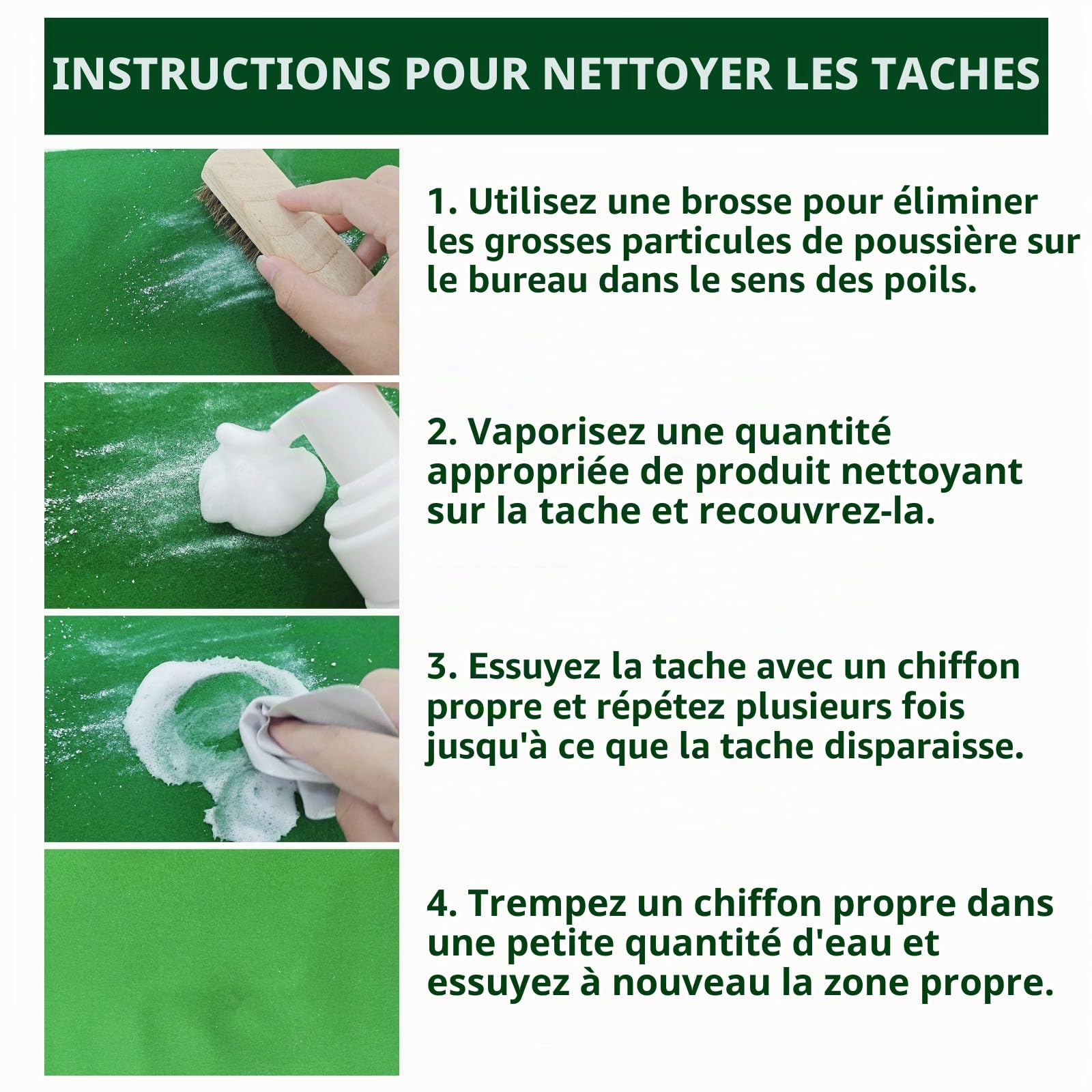 INSTRUCTIONS POUR NETTOYER LES TACHES

1. Utilisez une brosse pour éliminer les grosses particules de poussière sur le bureau dans le sens des poils.

2. Vaporisez une quantité appropriée de produit nettoyant sur la tache et recouvrez-la.

3. Essuyez la tache avec un chiffon propre et répétez plusieurs fois jusqu'à ce que la tache disparaisse.

4. Trempez un chiffon propre dans une petite quantité d'eau et essuyez à nouveau la zone propre.