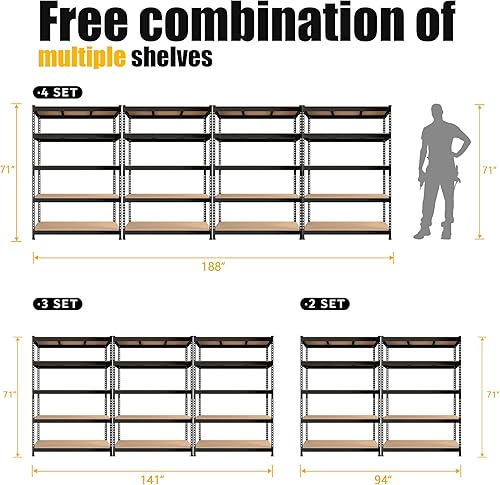 Free combination of

multiple shelves

·4 SET

71"

71"

188"

·3 SET

·2 SET

71"

71"

141"

94"