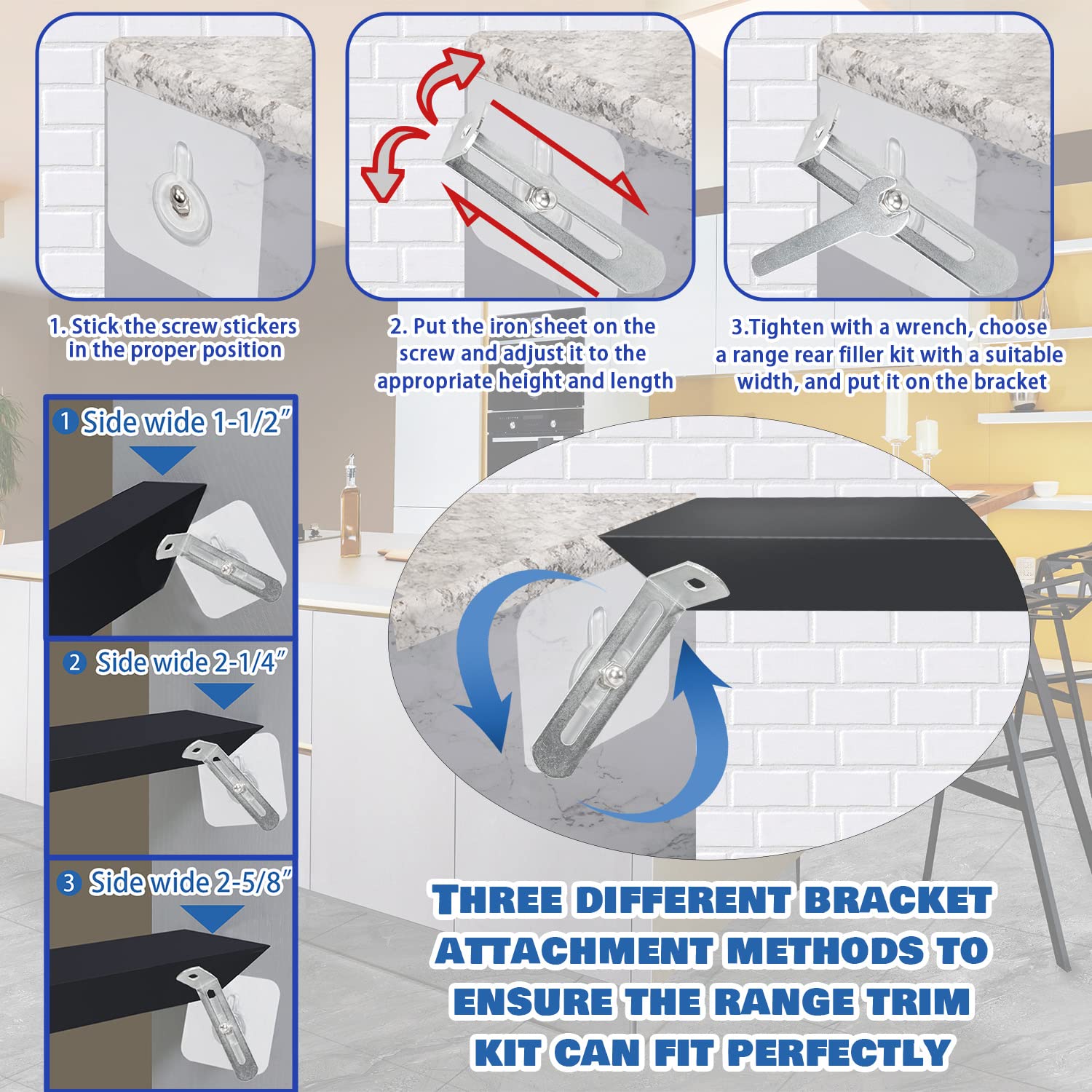 1. Stick the screw stickers in the proper position

2. Put the iron sheet on the screw and adjust it to the appropriate height and length

3.Tighten with a wrench, choose a range rear filler kit with a suitable width, and put it on the bracket

1 Side wide 1-1/2"

2 Side wide 2-1/4"

3 Side wide 2-5/8"

THREE DIFFERENT BRACKET ATTACHMENT METHODS TO ENSURE THE RANGE TRIM KIT CAN FIT PERFECTLY