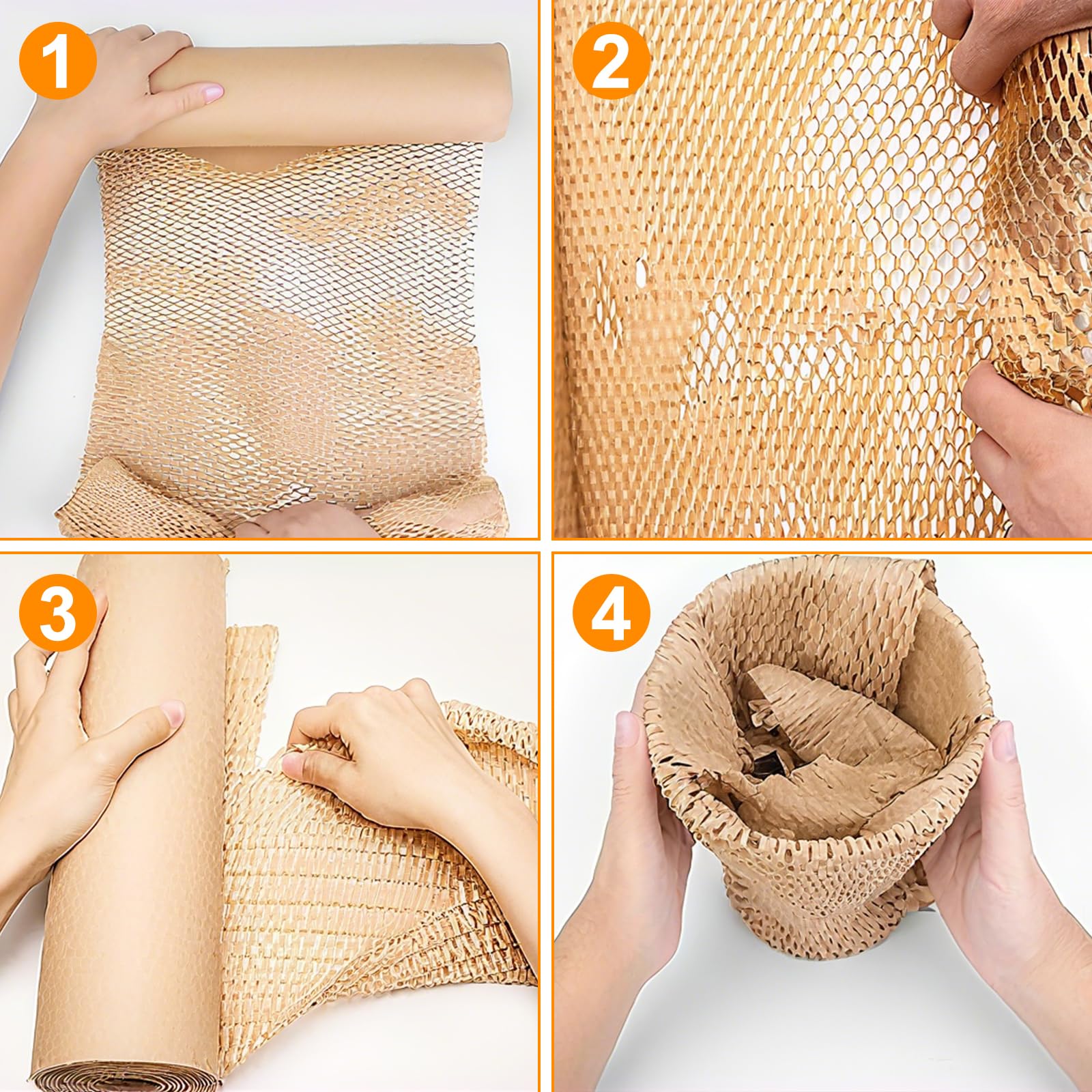 1

2

3

4