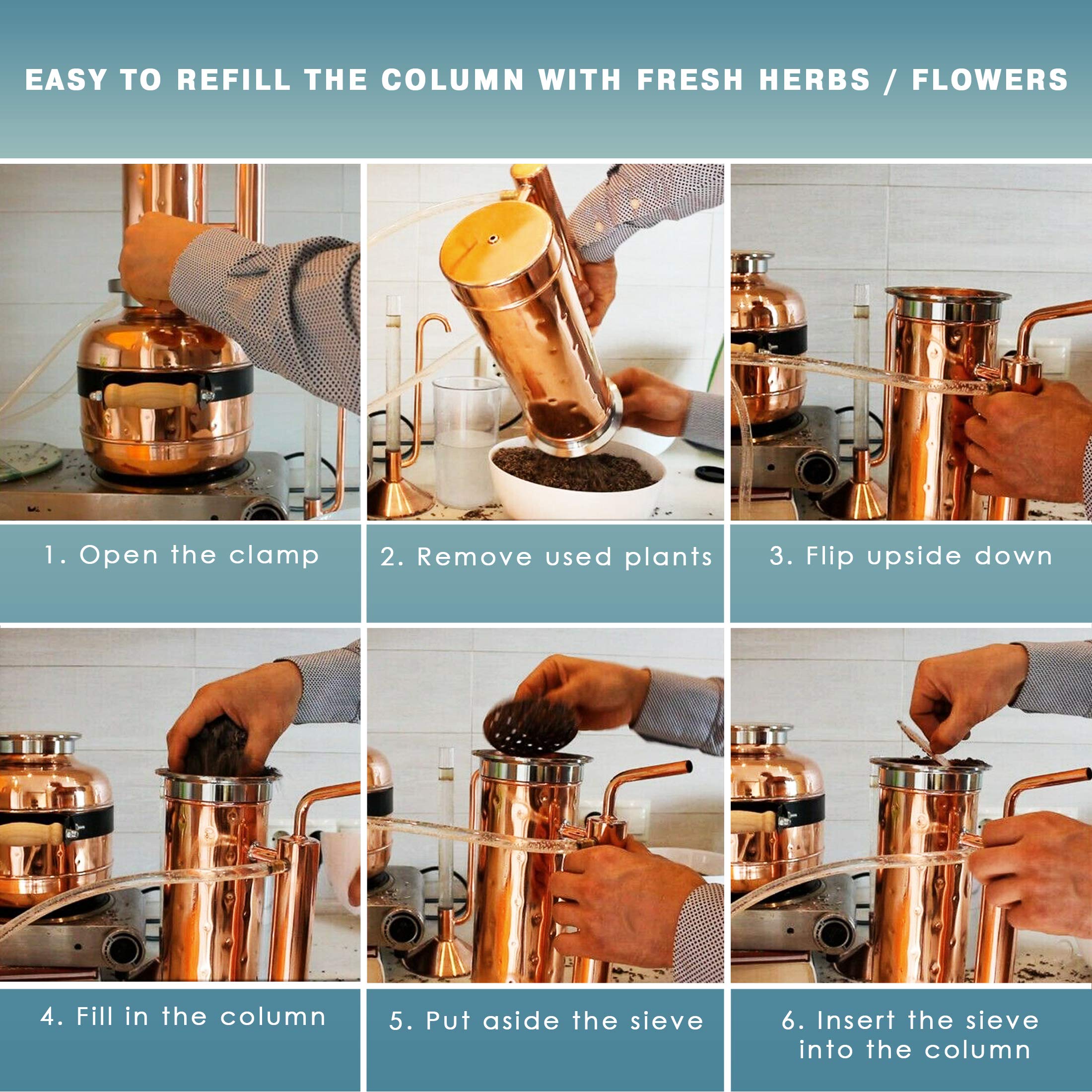 EASY TO REFILL THE COLUMN WITH FRESH HERBS / FLOWERS

1. Open the clamp

2. Remove used plants

3. Flip upside down

4. Fill in the column

5. Put aside the sieve

6. Insert the sieve into the column