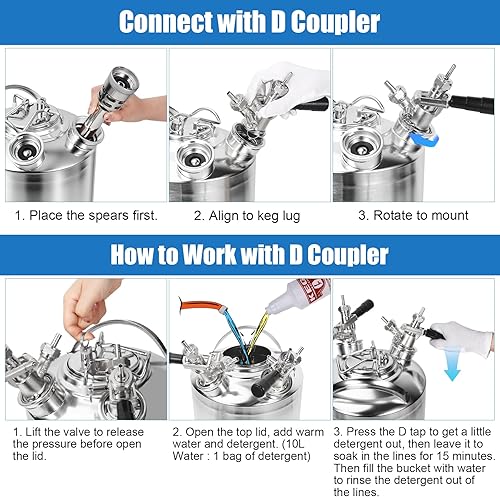 Connect with D Coupler

1. Place the spears first.

2. Align to keg lug

3. Rotate to mount

How to Work with D Coupler

1. Lift the valve to release the pressure before open the lid.

2. Open the top lid, add warm water and detergent. (10L Water : 1 bag of detergent)

3. Press the D tap to get a little detergent out, then leave it to soak in the lines for 15 minutes. Then fill the bucket with water to rinse the detergent out of the lines.