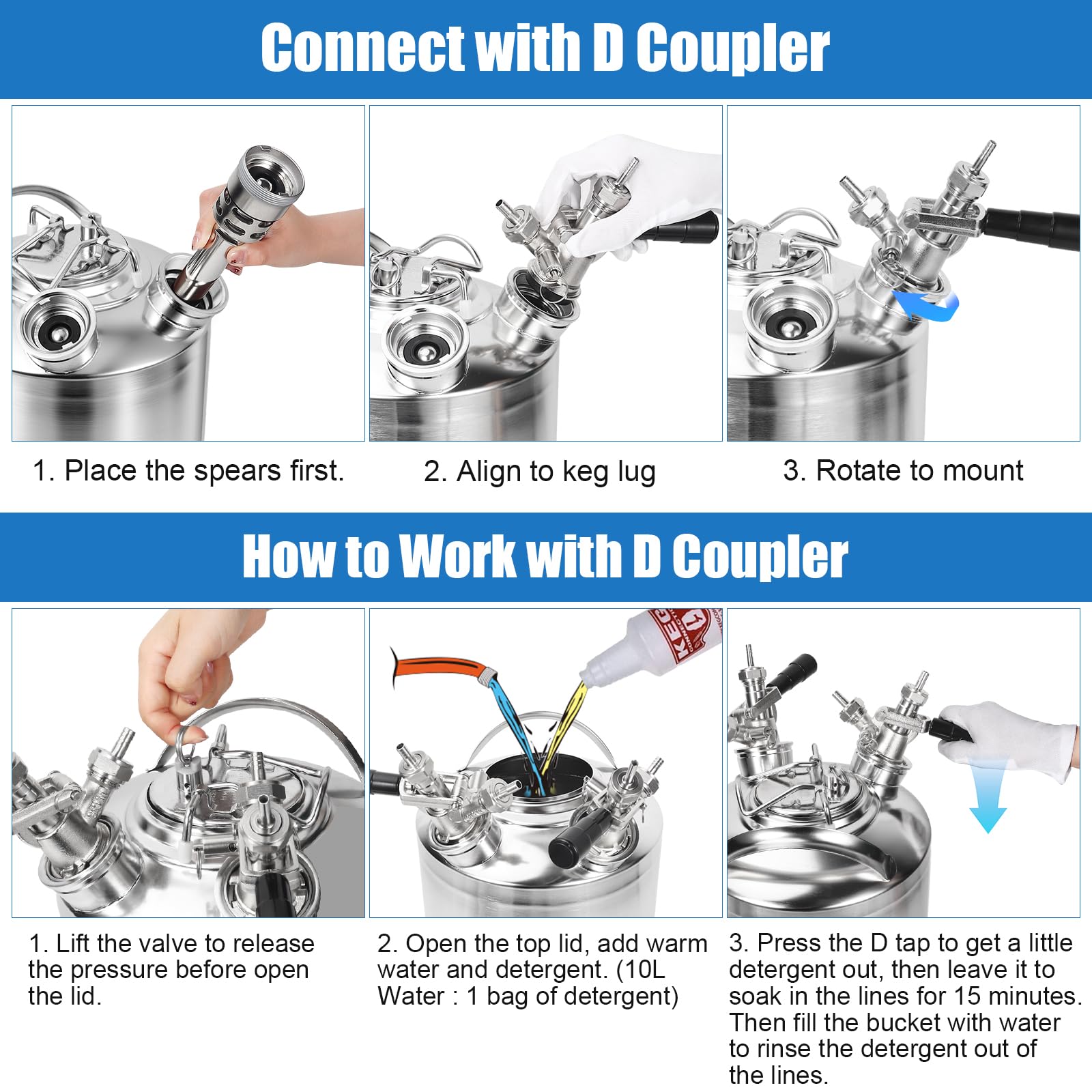 Connect with D Coupler

1. Place the spears first.

2. Align to keg lug

3. Rotate to mount

How to Work with D Coupler

KEG

1. Lift the valve to release the pressure before open the lid.

2. Open the top lid, add warm water and detergent. (10L Water : 1 bag of detergent)

3. Press the D tap to get a little detergent out, then leave it to soak in the lines for 15 minutes. Then fill the bucket with water to rinse the detergent out of the lines.