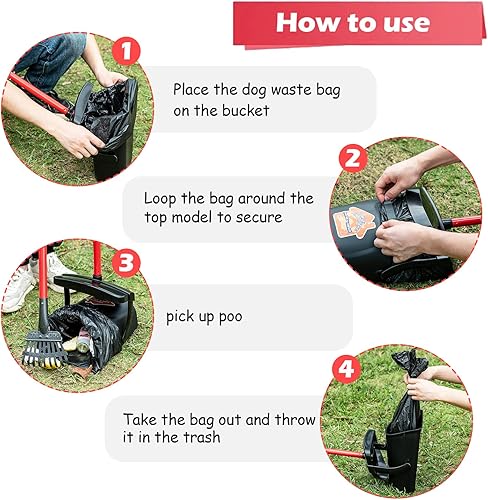 How to use

1

Place the dog waste bag on the bucket

2

Loop the bag around the top model to secure

3

pick up poo

4

Take the bag out and throw it in the trash