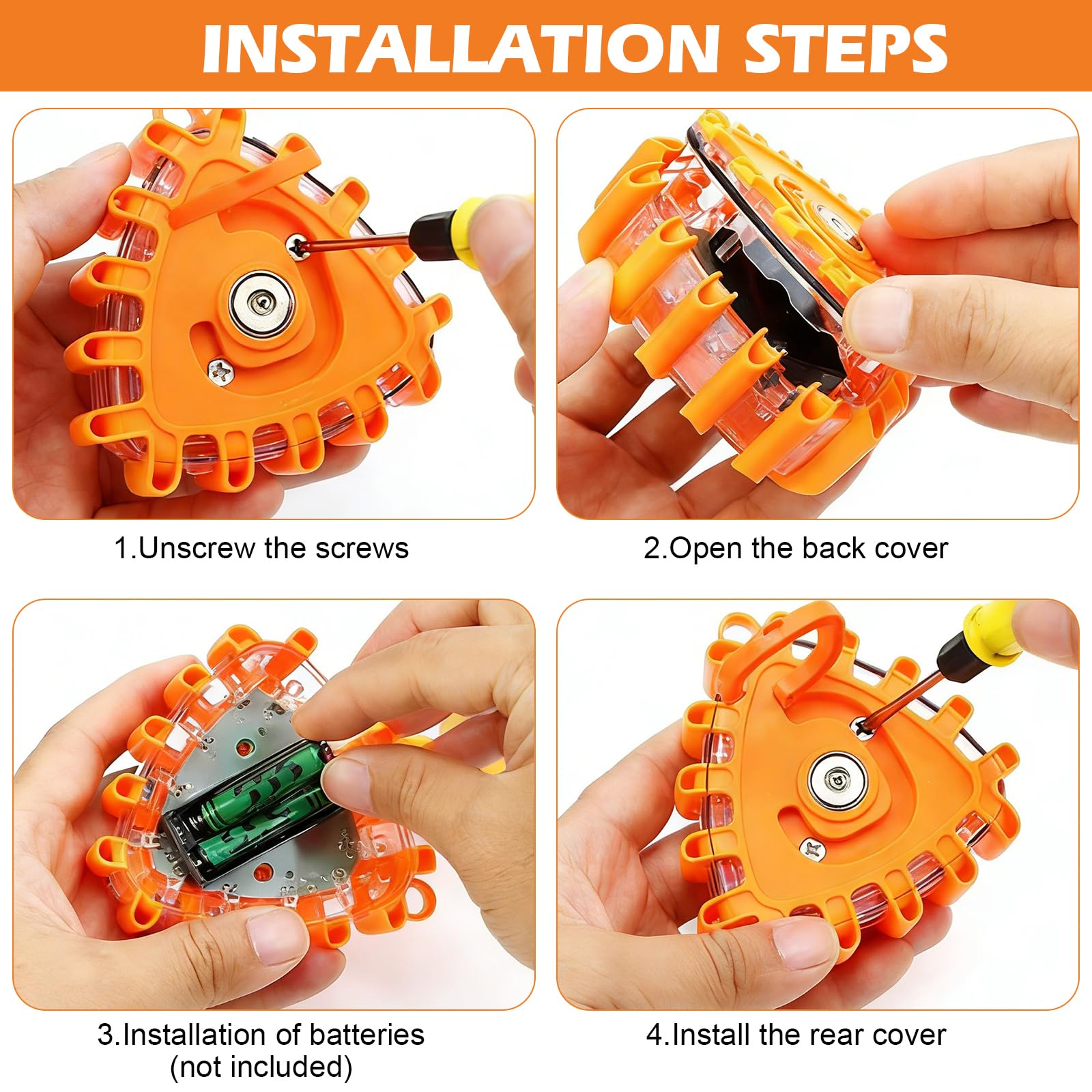 INSTALLATION STEPS

1.Unscrew the screws

2.Open the back cover

3.Installation of batteries (not included)

4.Install the rear cover