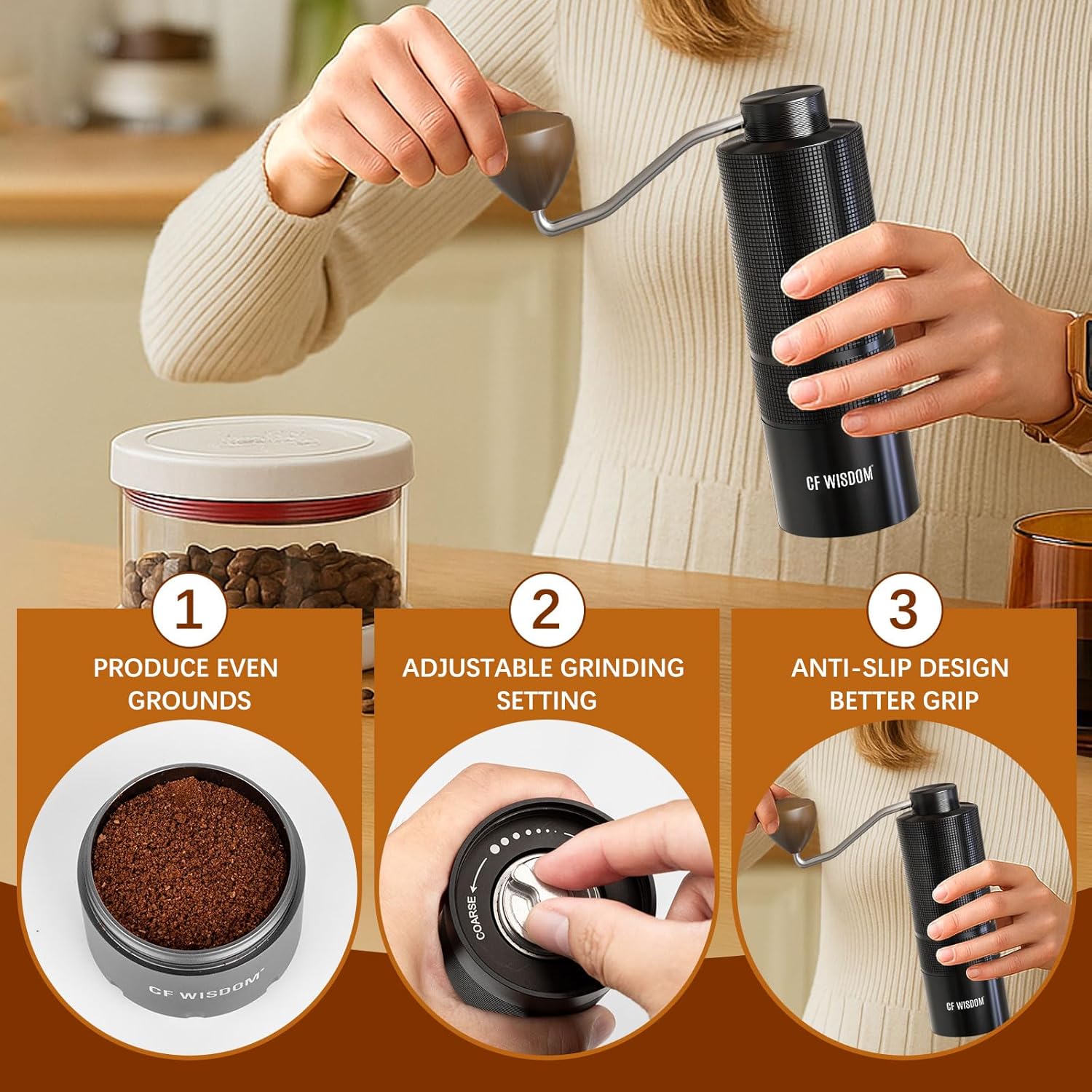 CF WISDOM

1
PRODUCE EVEN GROUNDS

CF WISDOM

2
ADJUSTABLE GRINDING SETTING

COARSE

3
ANTI-SLIP DESIGN BETTER GRIP

CF WISDOM