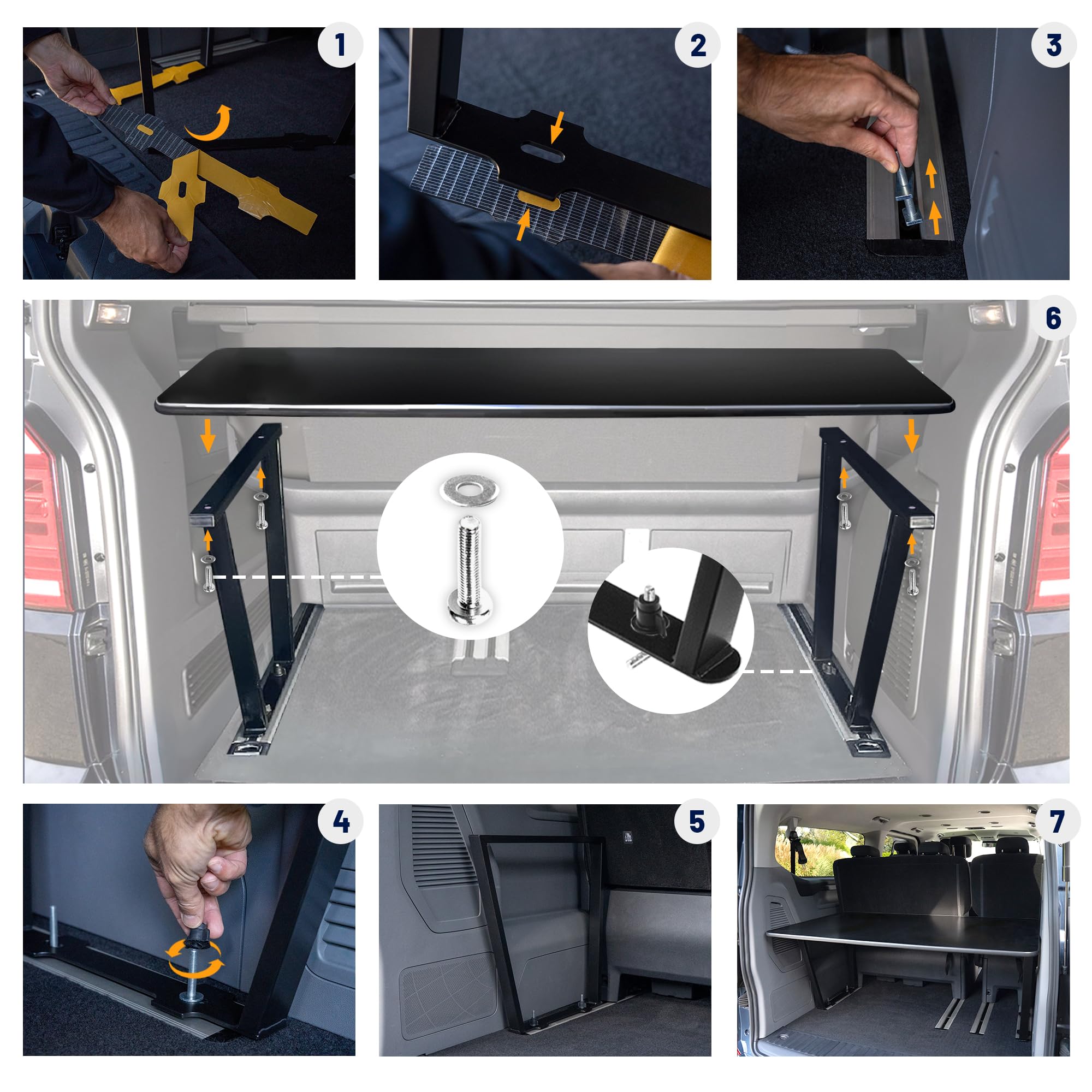 1

2

3

6

4

5

7