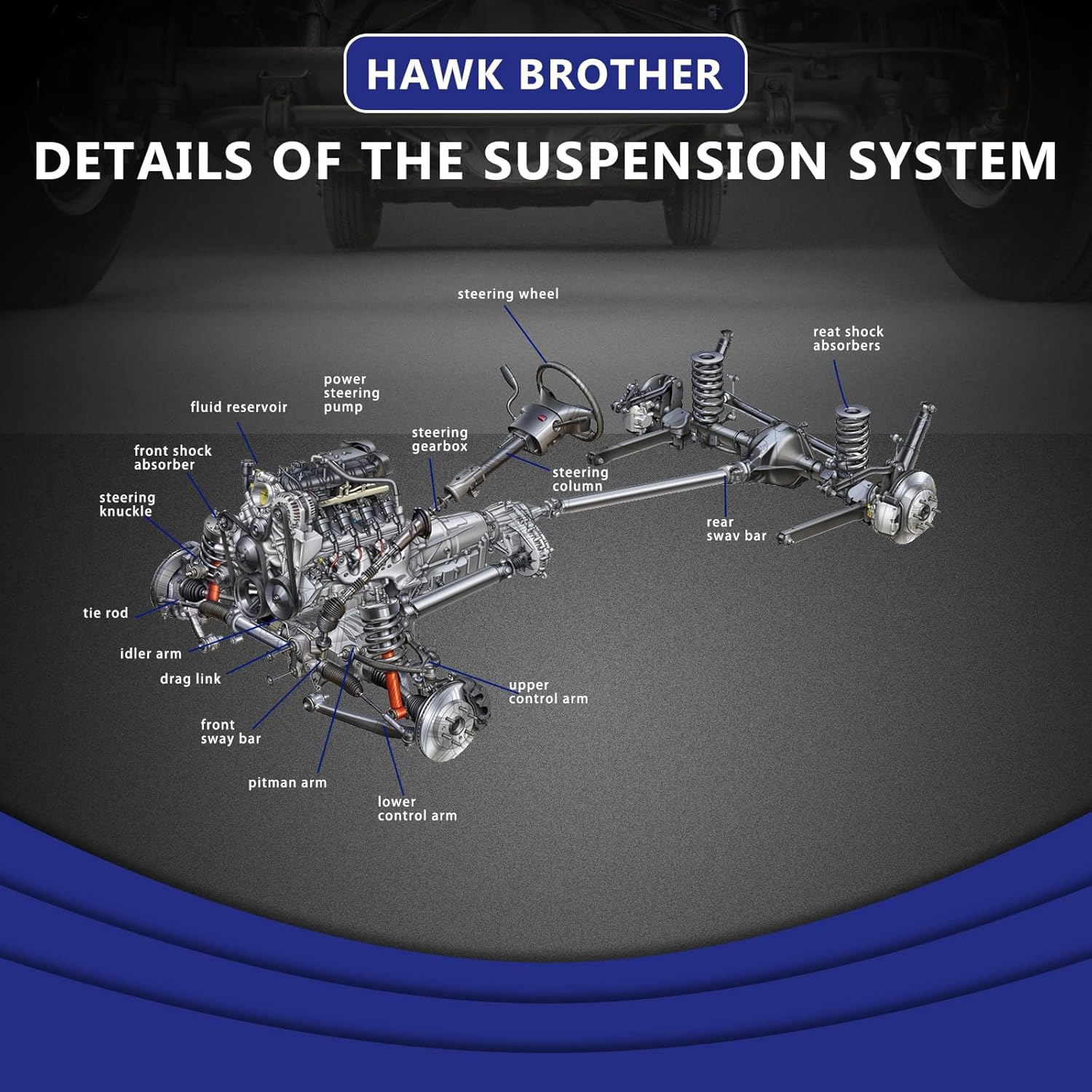 HAWK BROTHER

DETAILS OF THE SUSPENSION SYSTEM

steering wheel

reat shock absorbers

power steering pump

fluid reservoir

steering gearbox

front shock absorber

steering column

steering knuckle

rear swav bar

tie rod

idler arm

drag link

upper control arm

front sway bar

pitman arm

lower control arm