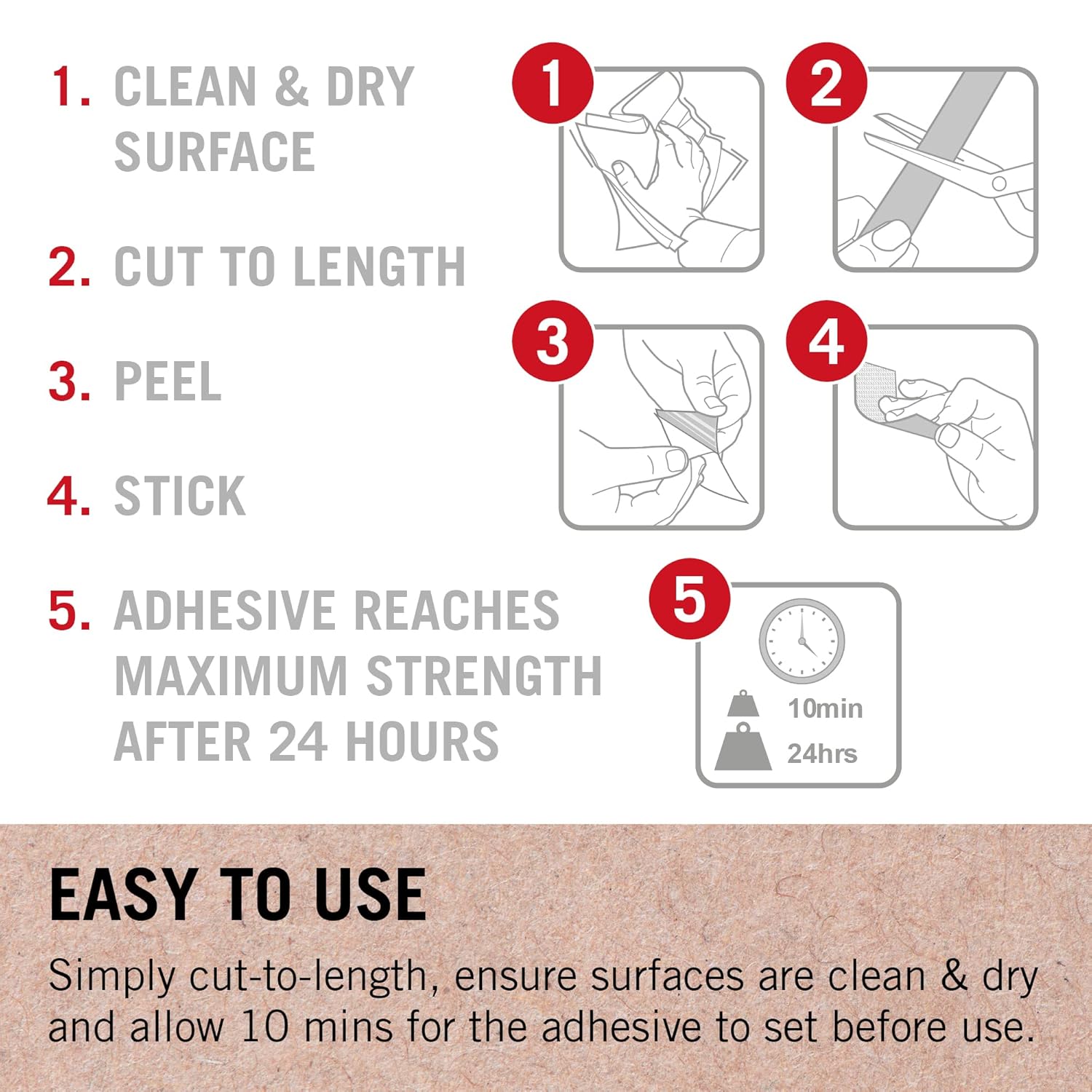 1. CLEAN & DRY SURFACE

2. CUT TO LENGTH

3. PEEL

4. STICK

5. ADHESIVE REACHES MAXIMUM STRENGTH AFTER 24 HOURS

1

2

3

4

5

10min

24hrs

EASY TO USE

Simply cut-to-length, ensure surfaces are clean & dry and allow 10 mins for the adhesive to set before use.