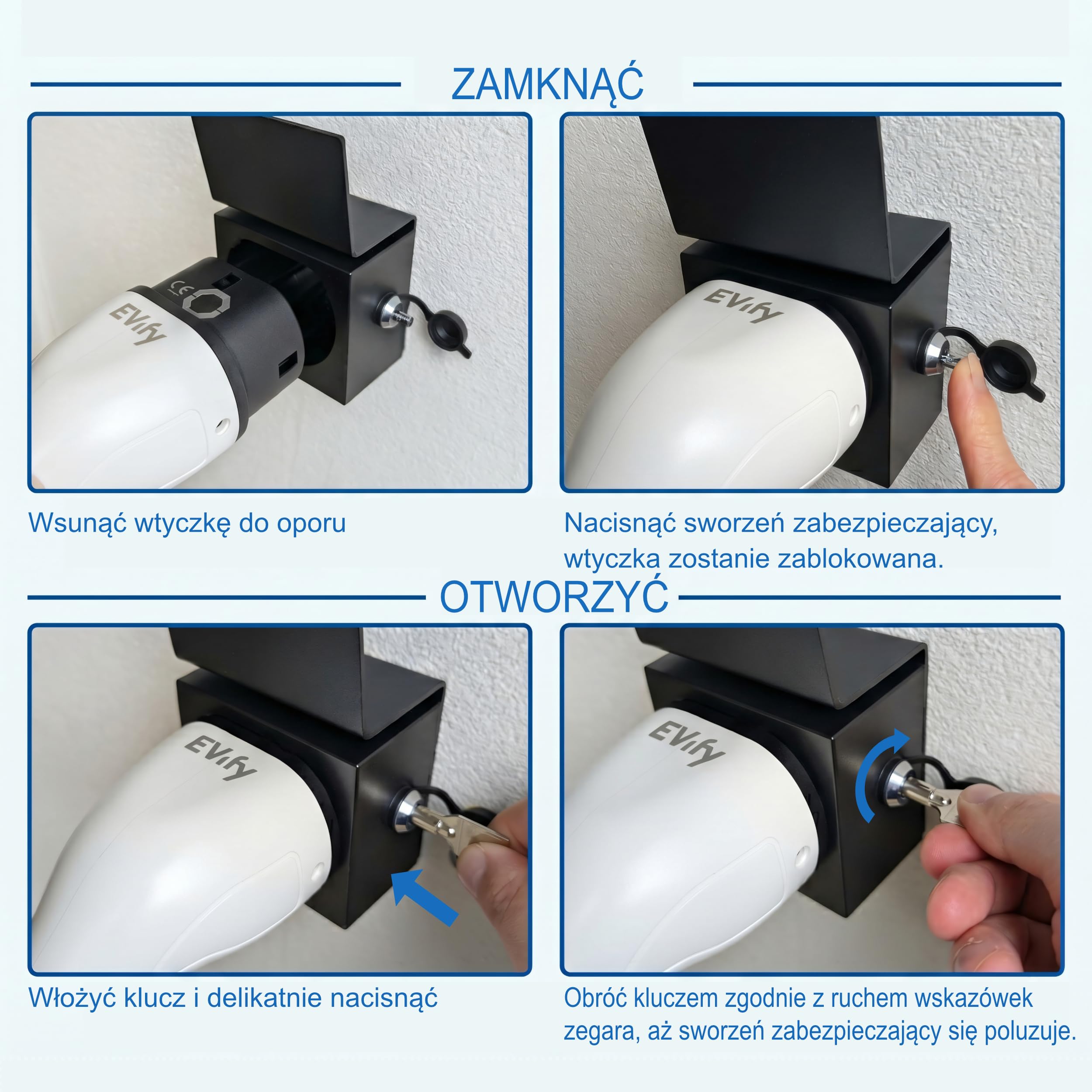 ZAMKNĄĆ

EVify

CE

EVify

Wsunąć wtyczkę do oporu

Nacisnąć sworzeń zabezpieczający, wtyczka zostanie zablokowana.

OTWORZYĆ

EVify

EVify

Włożyć klucz i delikatnie nacisnąć

Obróć kluczem zgodnie z ruchem wskazówek zegara, aż sworzeń zabezpieczający się poluzuje.