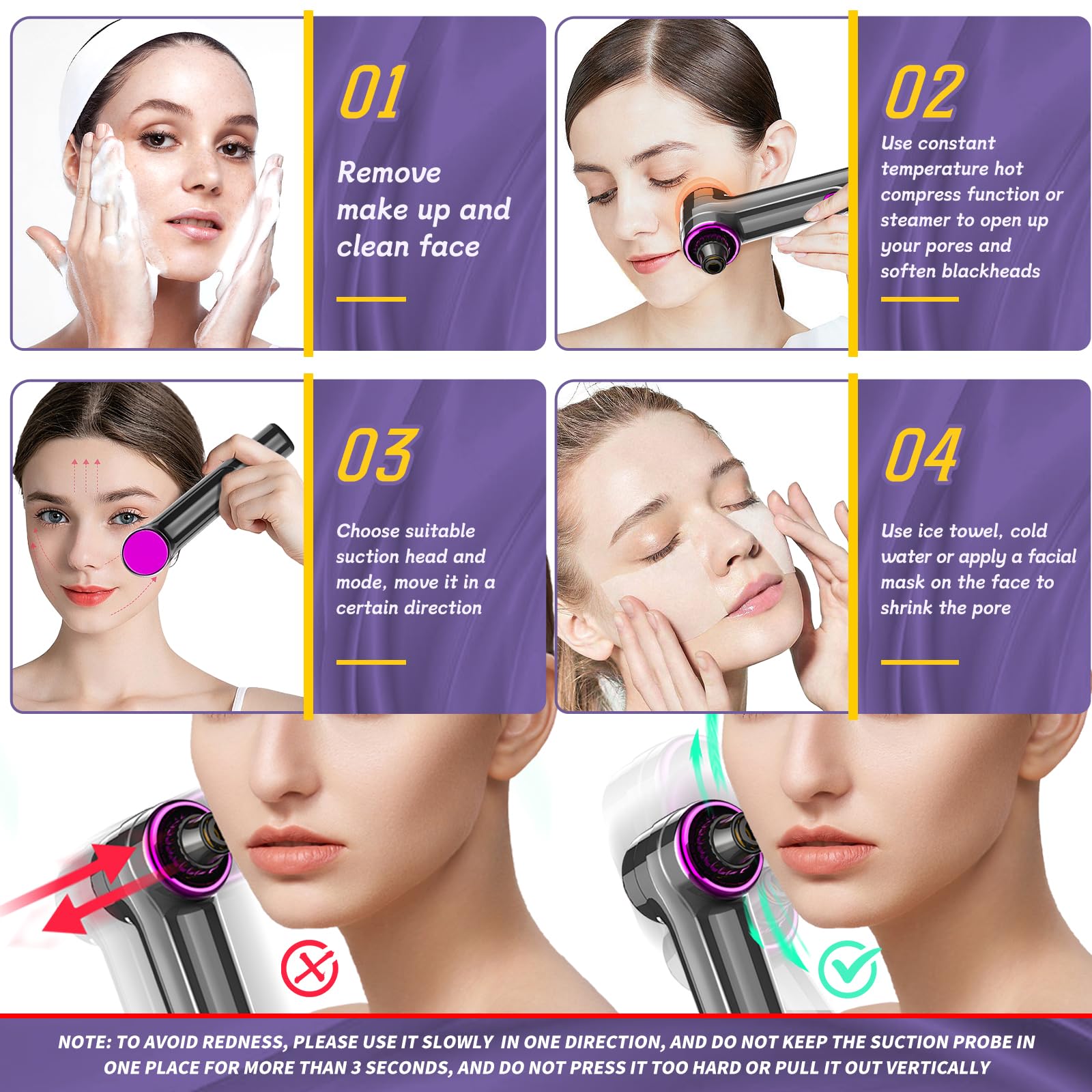 01

Remove make up and clean face

02

Use constant temperature hot compress function or steamer to open up your pores and soften blackheads

03

Choose suitable suction head and mode, move it in a certain direction

04

Use ice towel, cold water or apply a facial mask on the face to shrink the pore

NOTE: TO AVOID REDNESS, PLEASE USE IT SLOWLY IN ONE DIRECTION, AND DO NOT KEEP THE SUCTION PROBE IN ONE PLACE FOR MORE THAN 3 SECONDS, AND DO NOT PRESS IT TOO HARD OR PULL IT OUT VERTICALLY