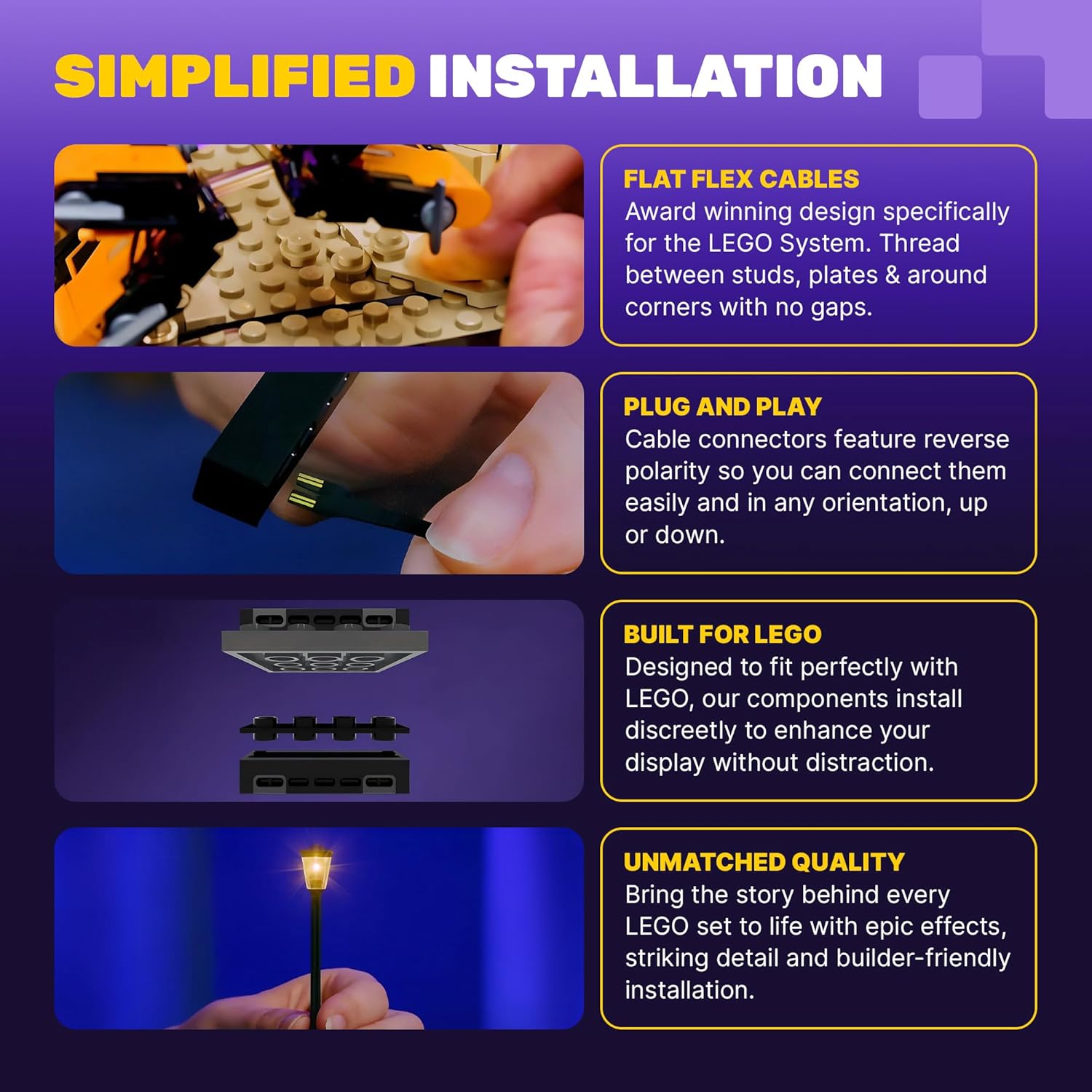 SIMPLIFIED INSTALLATION

FLAT FLEX CABLES
Award winning design specifically for the LEGO System. Thread between studs, plates & around corners with no gaps.

PLUG AND PLAY
Cable connectors feature reverse polarity so you can connect them easily and in any orientation, up or down.

BUILT FOR LEGO
Designed to fit perfectly with LEGO, our components install discreetly to enhance your display without distraction.

UNMATCHED QUALITY
Bring the story behind every LEGO set to life with epic effects, striking detail and builder-friendly installation.