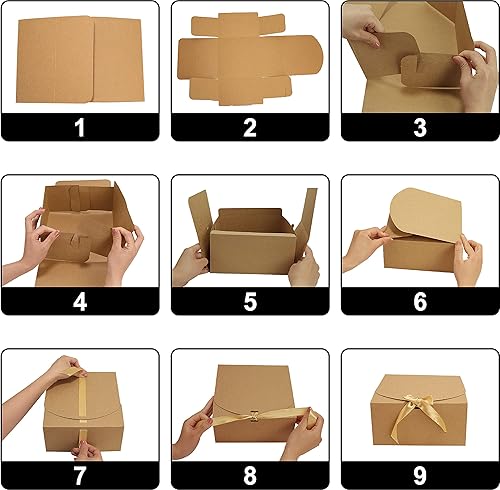 1

2

3

4

5

6

7

8

9