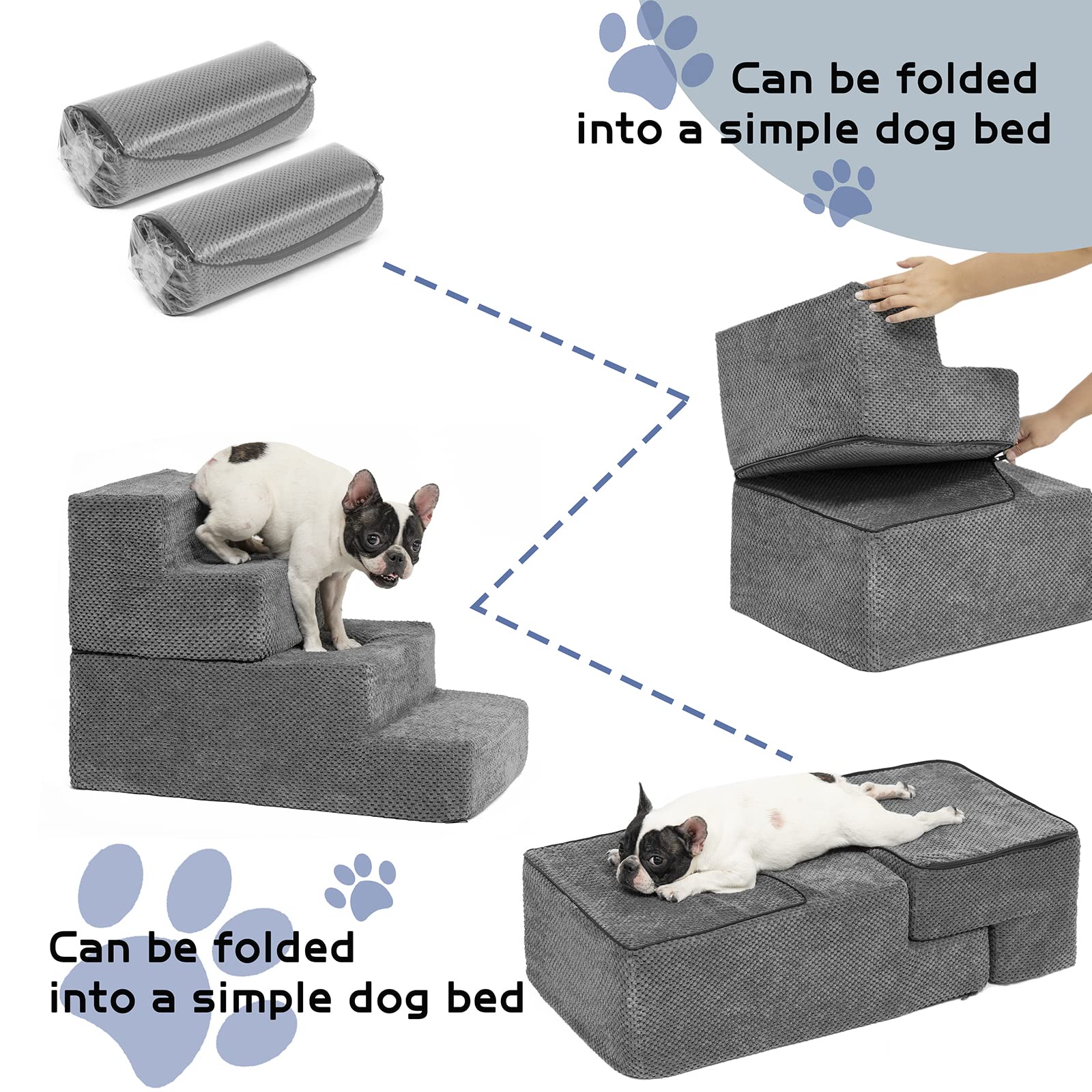 Can be folded
into a simple dog bed

Can be folded
into a simple dog bed