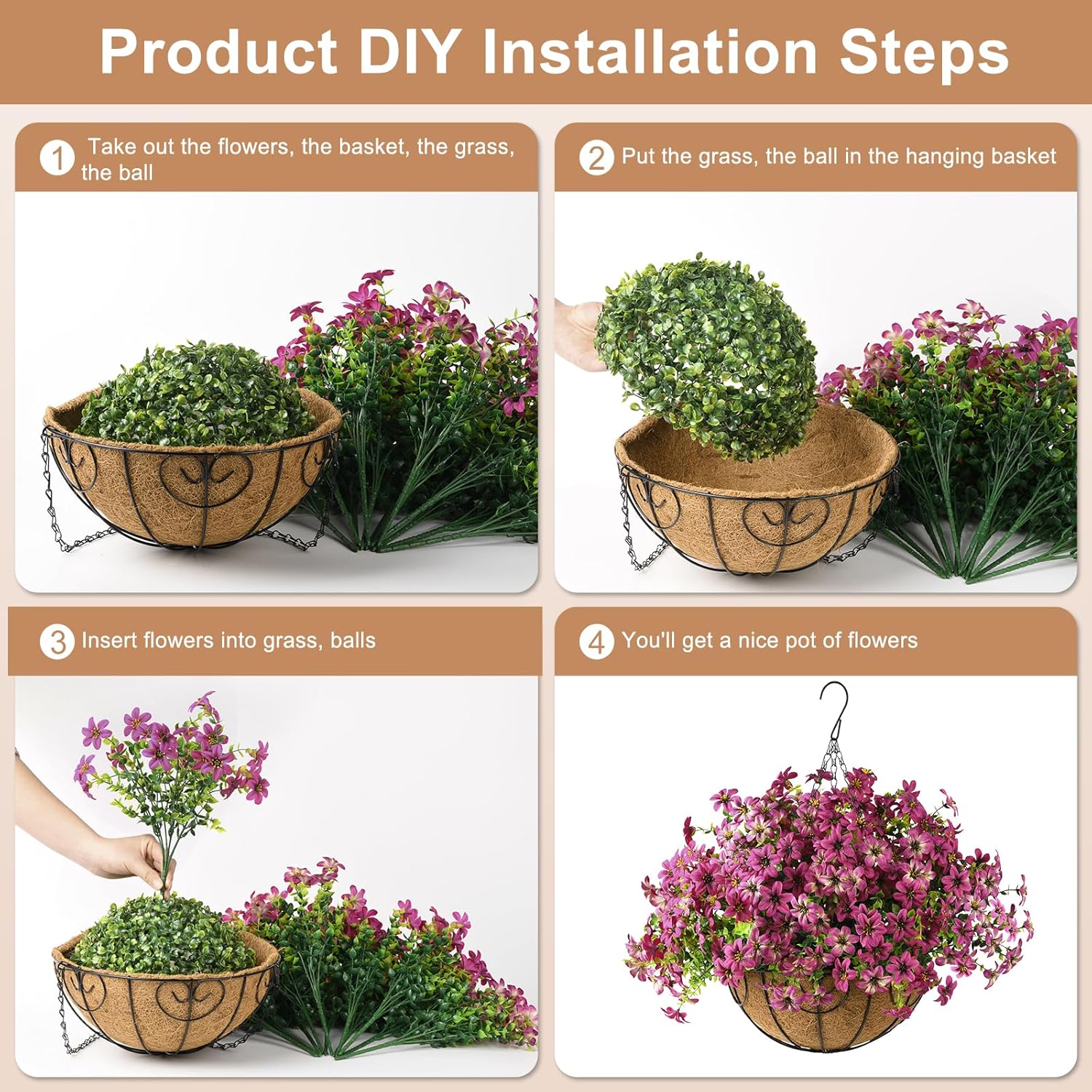 Product DIY Installation Steps

1 Take out the flowers, the basket, the grass, the ball

2 Put the grass, the ball in the hanging basket

3 Insert flowers into grass, balls

4 You'll get a nice pot of flowers