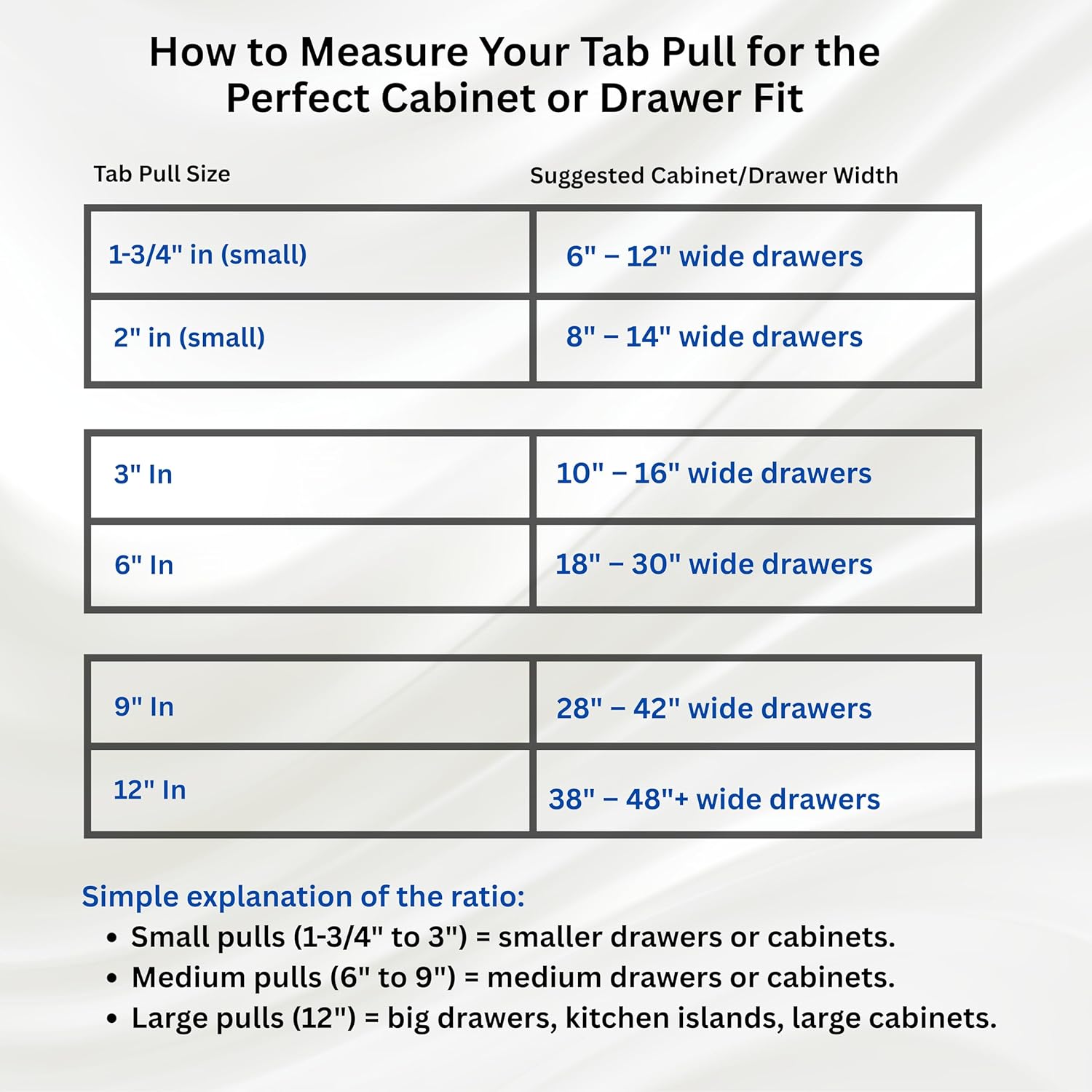 How to Measure Your Tab Pull for the Perfect Cabinet or Drawer Fit

| Tab Pull Size | Suggested Cabinet/Drawer Width |
|---|---|
| 1-3/4" in (small) | 6" – 12" wide drawers |
| 2" in (small) | 8" – 14" wide drawers |
| 3" In | 10" – 16" wide drawers |
| 6" In | 18" – 30" wide drawers |
| 9" In | 28" – 42" wide drawers |
| 12" In | 38" – 48"+ wide drawers |

Simple explanation of the ratio:
• Small pulls (1-3/4" to 3") = smaller drawers or cabinets.
• Medium pulls (6" to 9") = medium drawers or cabinets.
• Large pulls (12") = big drawers, kitchen islands, large cabinets.