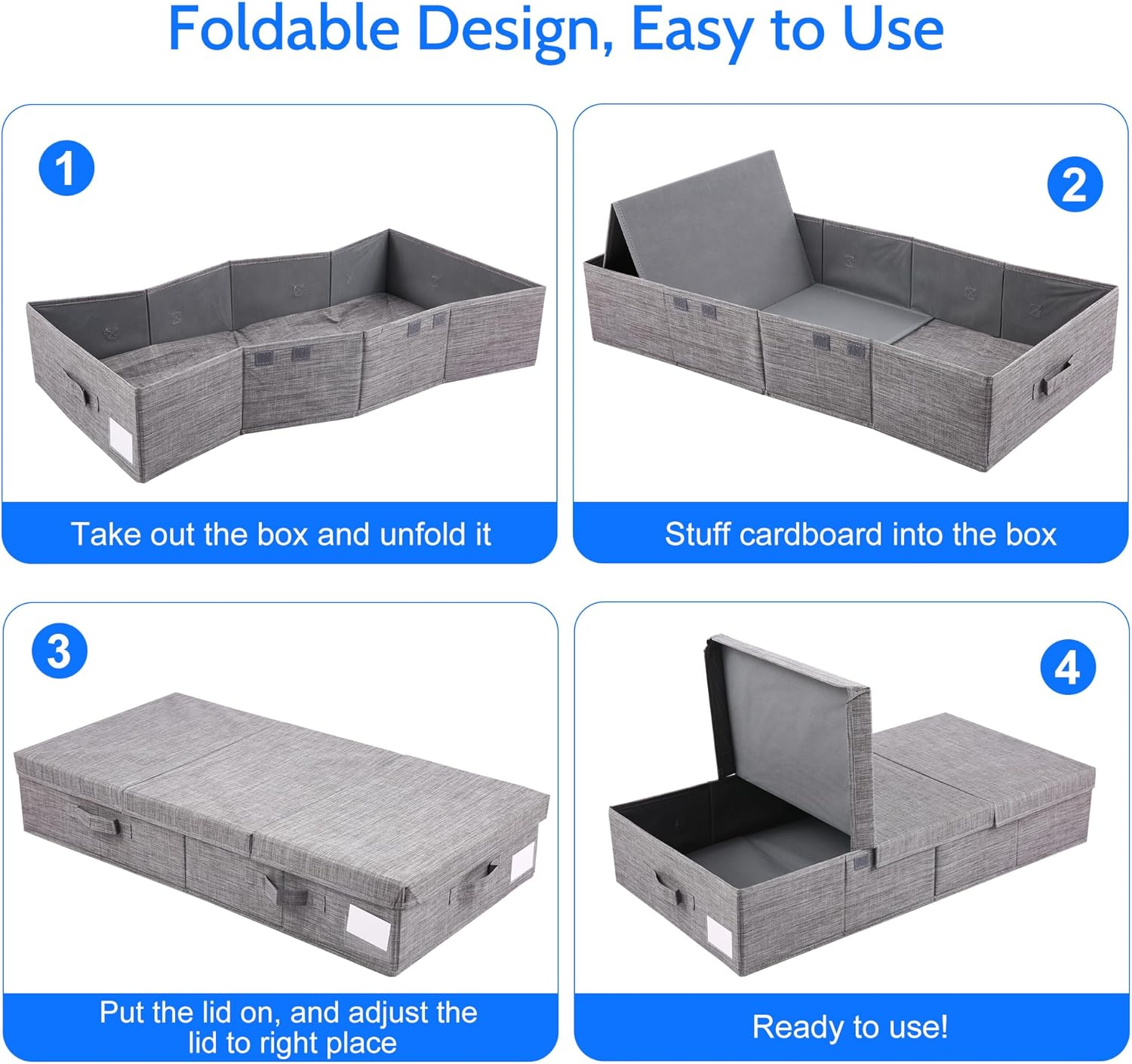 Foldable Design, Easy to Use

1

Take out the box and unfold it

2

Stuff cardboard into the box

3

Put the lid on, and adjust the lid to right place

4

Ready to use!