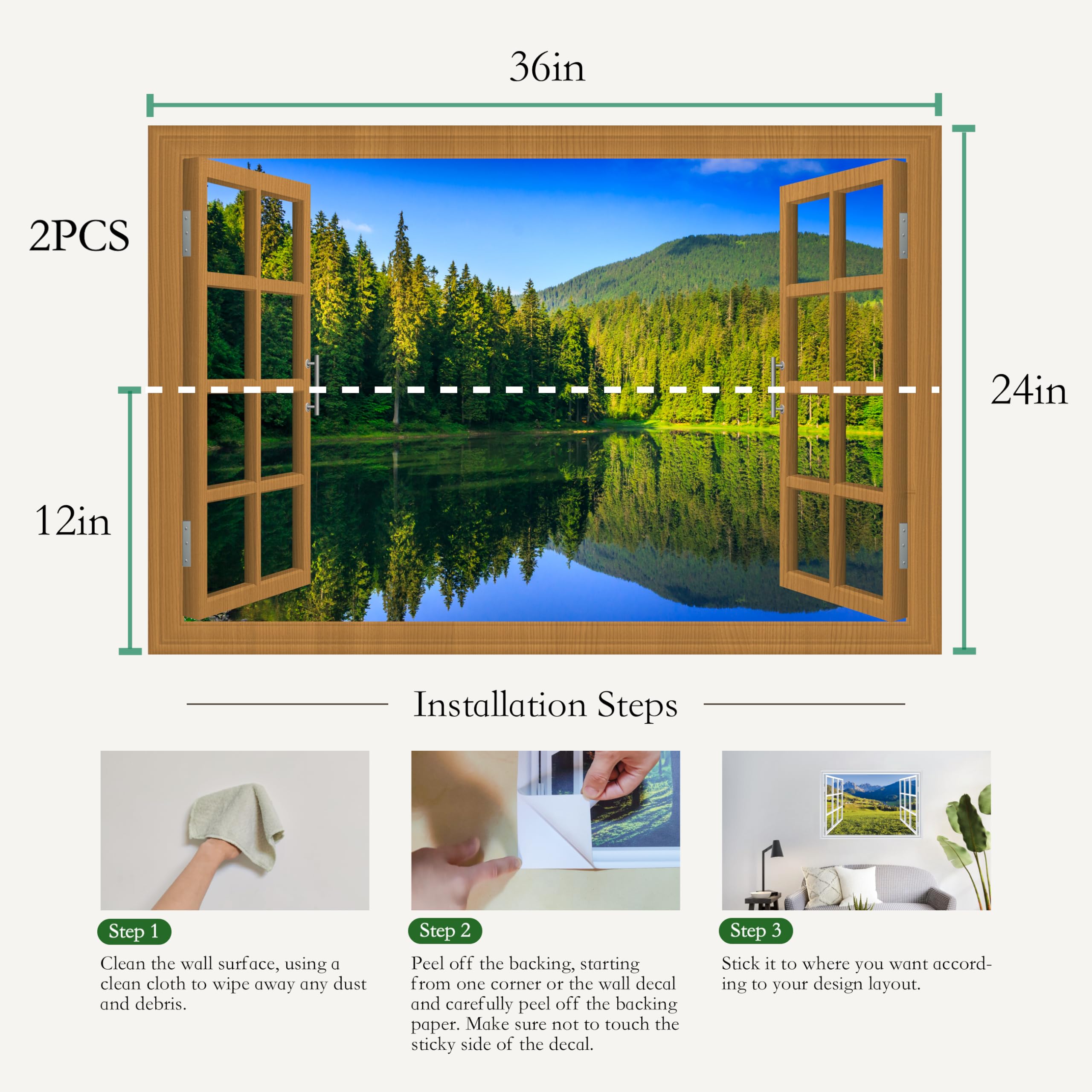 36in

2PCS

24in

12in

Installation Steps

Step 1
Clean the wall surface, using a clean cloth to wipe away any dust and debris.

Step 2
Peel off the backing, starting from one corner or the wall decal and carefully peel off the backing paper. Make sure not to touch the sticky side of the decal.

Step 3
Stick it to where you want according to your design layout.