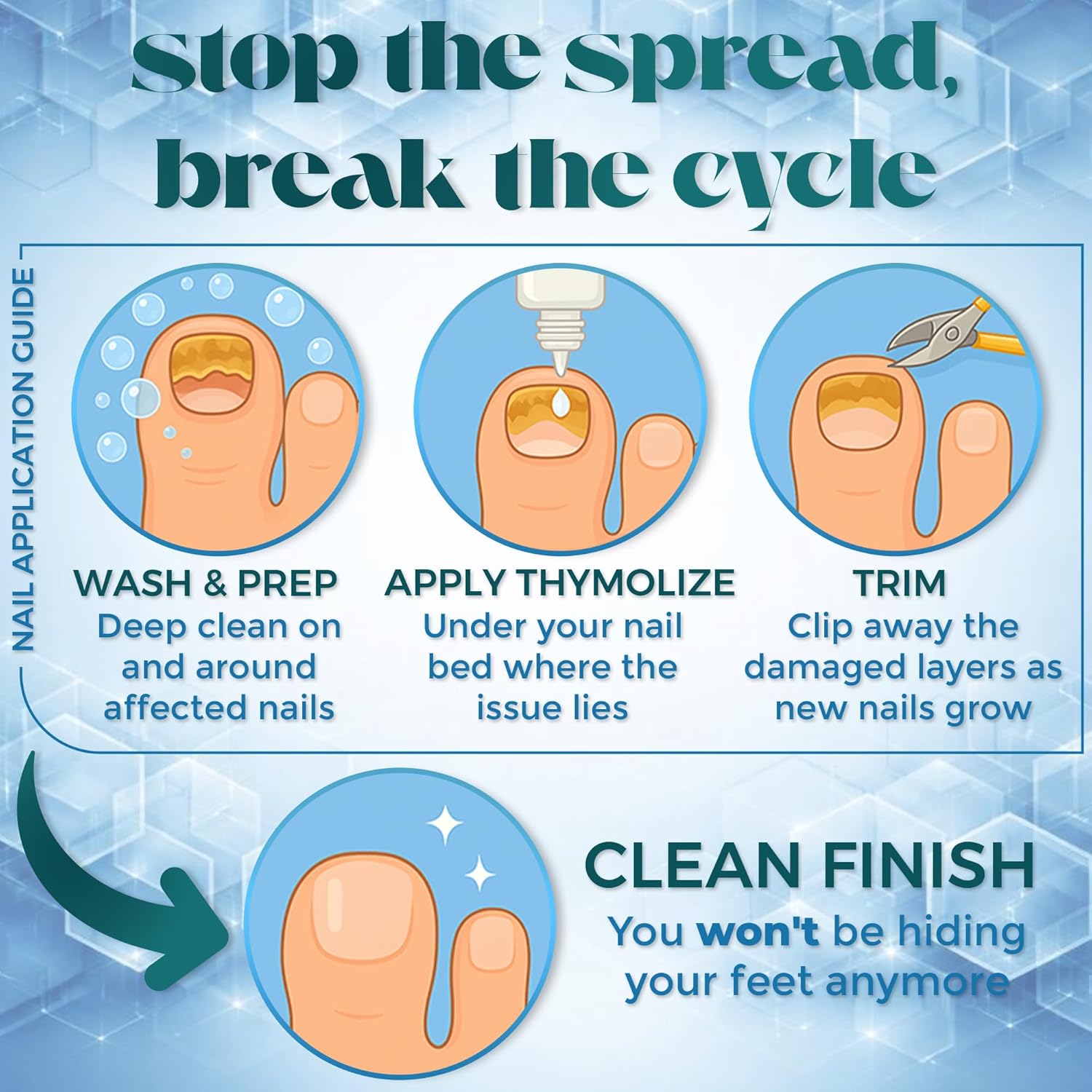 stop the spread, break the cycle

NAIL APPLICATION GUIDE

WASH & PREP
Deep clean on and around affected nails

APPLY THYMOLIZE
Under your nail bed where the issue lies

TRIM
Clip away the damaged layers as new nails grow

CLEAN FINISH
You won't be hiding your feet anymore