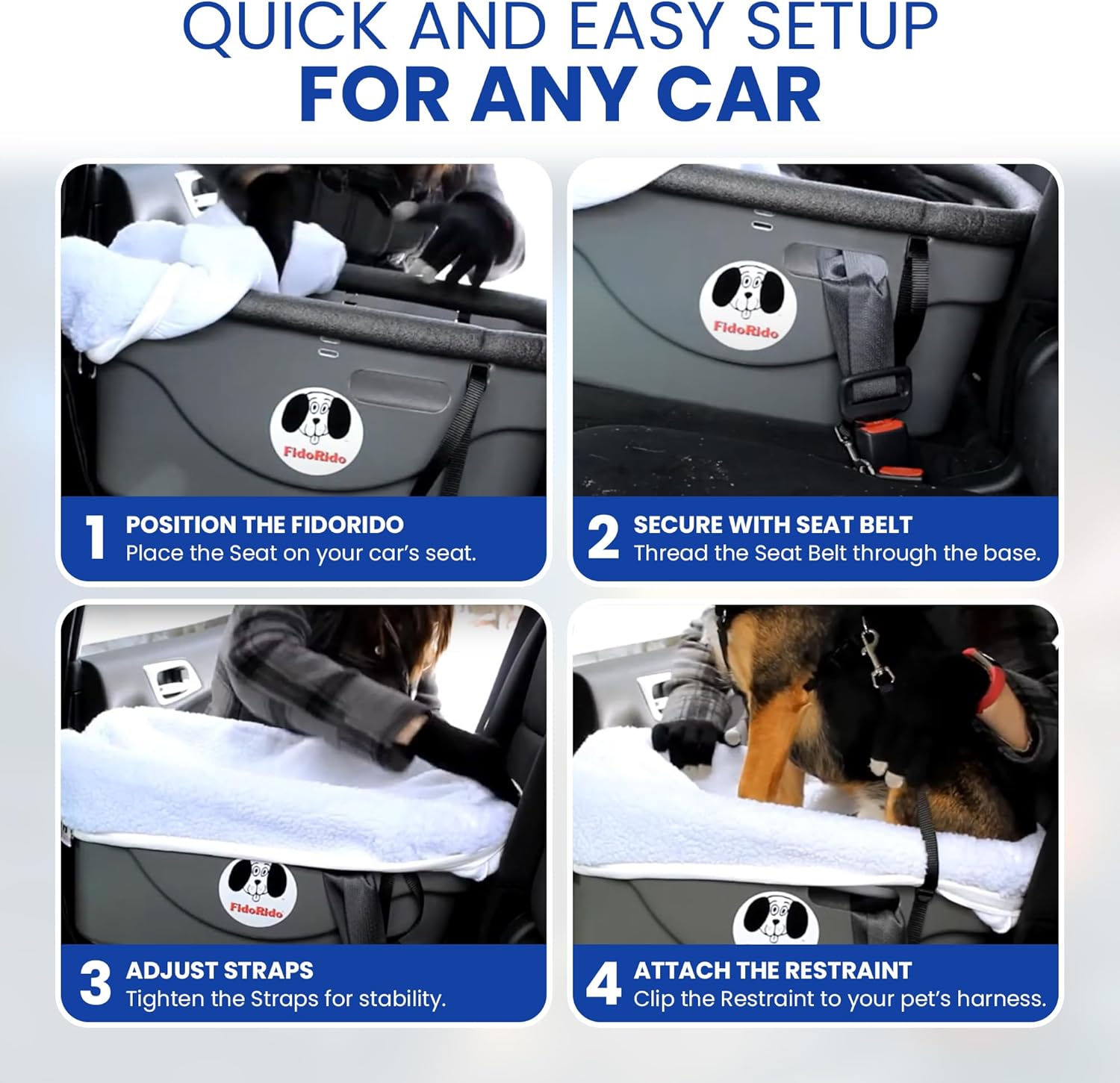 QUICK AND EASY SETUP
FOR ANY CAR

FidoRido

1 POSITION THE FIDORIDO
Place the Seat on your car's seat.

FidoRido

2 SECURE WITH SEAT BELT
Thread the Seat Belt through the base.

FidoRido

3 ADJUST STRAPS
Tighten the Straps for stability.

4 ATTACH THE RESTRAINT
Clip the Restraint to your pet's harness.