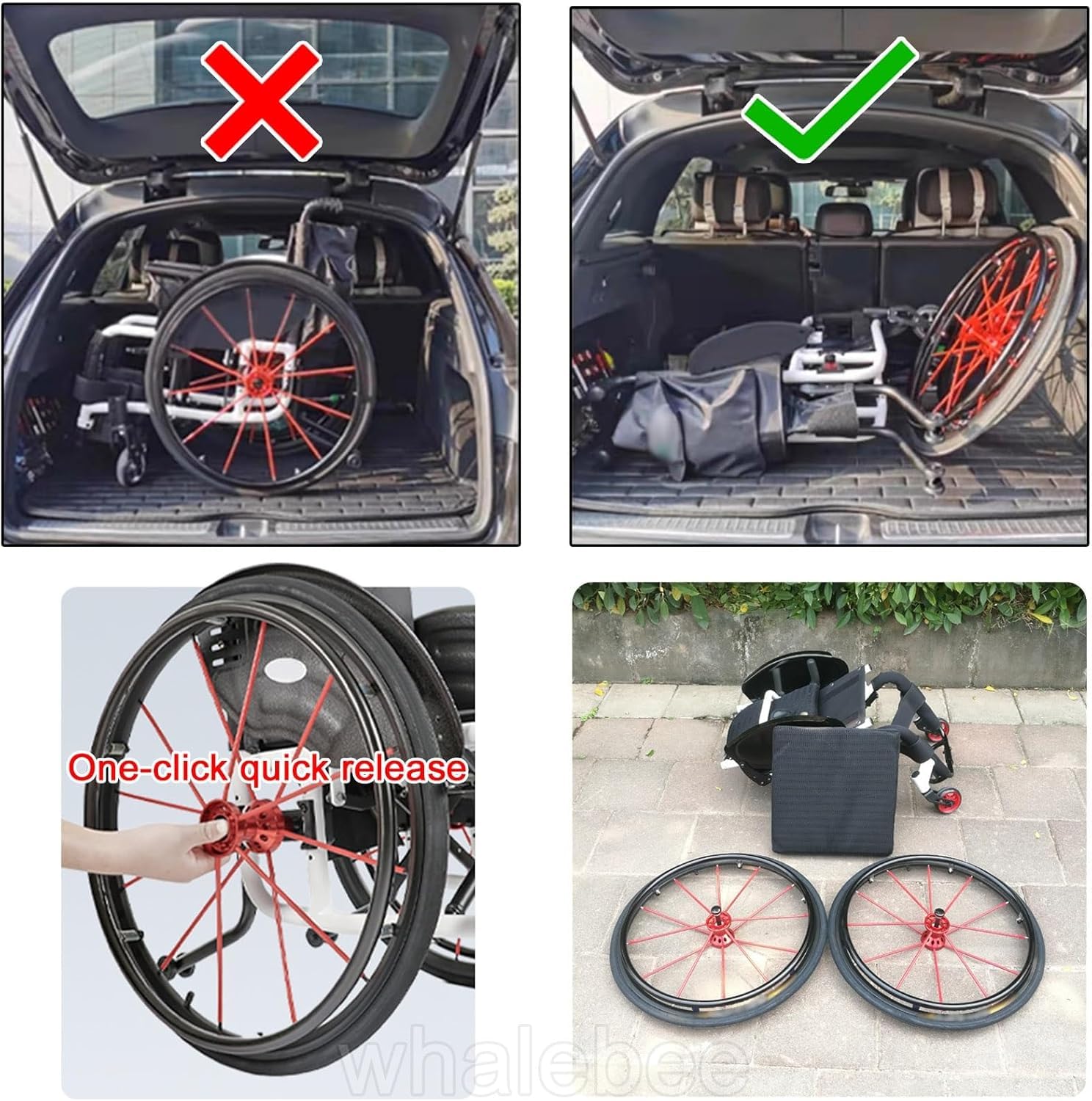 One-click quick release

whalebee