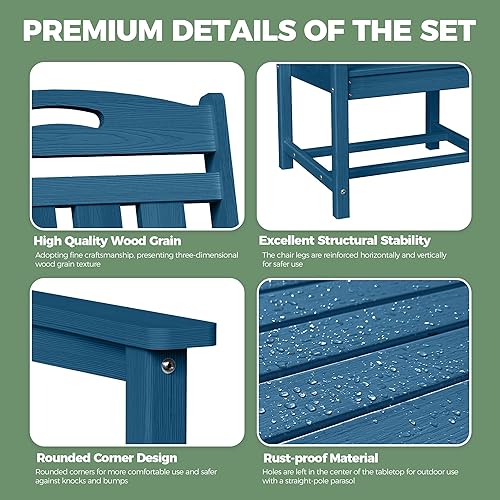 PREMIUM DETAILS OF THE SET

High Quality Wood Grain

Adopting fine craftsmanship, presenting three-dimensional wood grain texture

Excellent Structural Stability

The chair legs are reinforced horizontally and vertically for safer use

Rounded Corner Design

Rounded corners for more comfortable use and safer against knocks and bumps

Rust-proof Material

Holes are left in the center of the tabletop for outdoor use with a straight-pole parasol