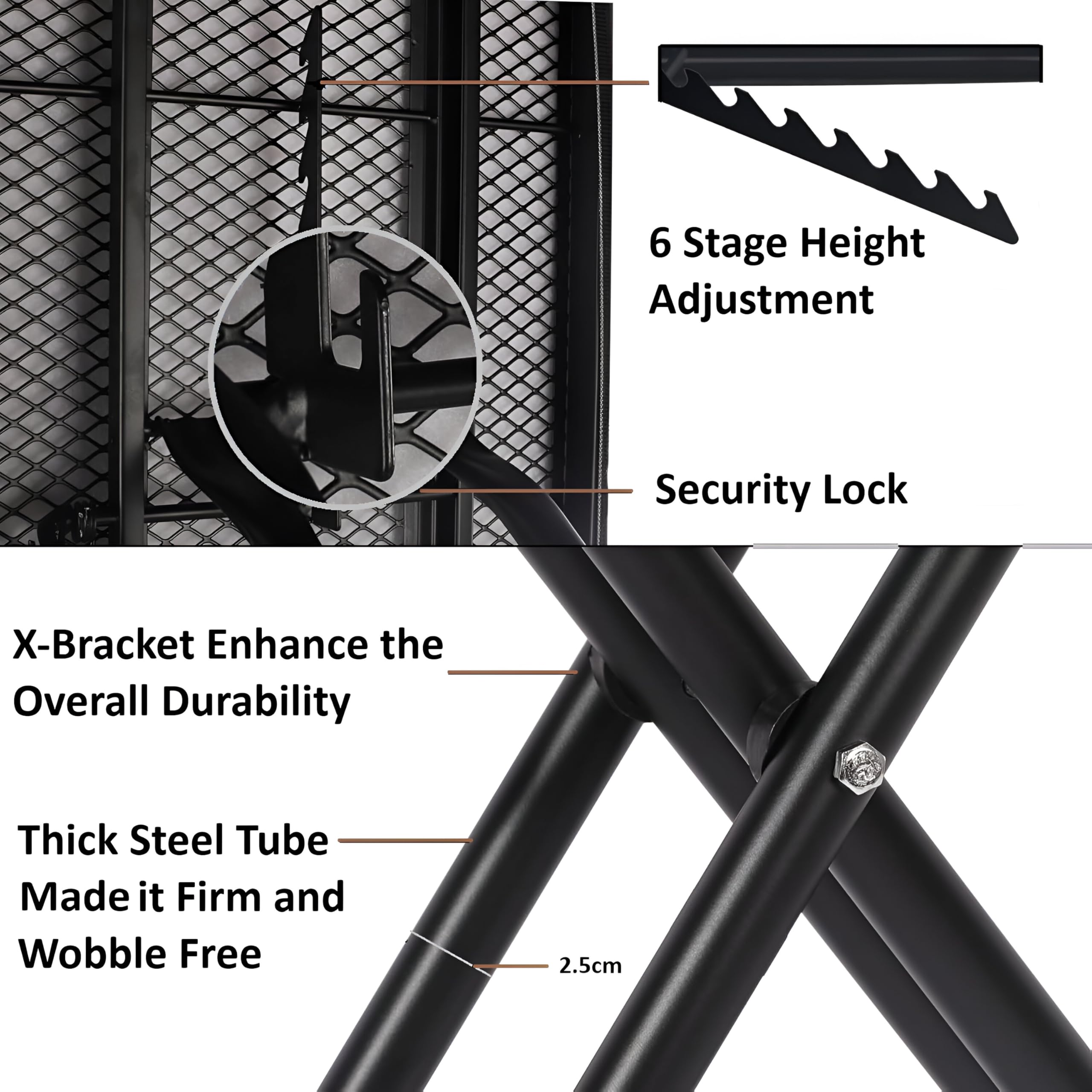 6 Stage Height Adjustment

Security Lock

X-Bracket Enhance the Overall Durability

Thick Steel Tube Made it Firm and Wobble Free

2.5cm