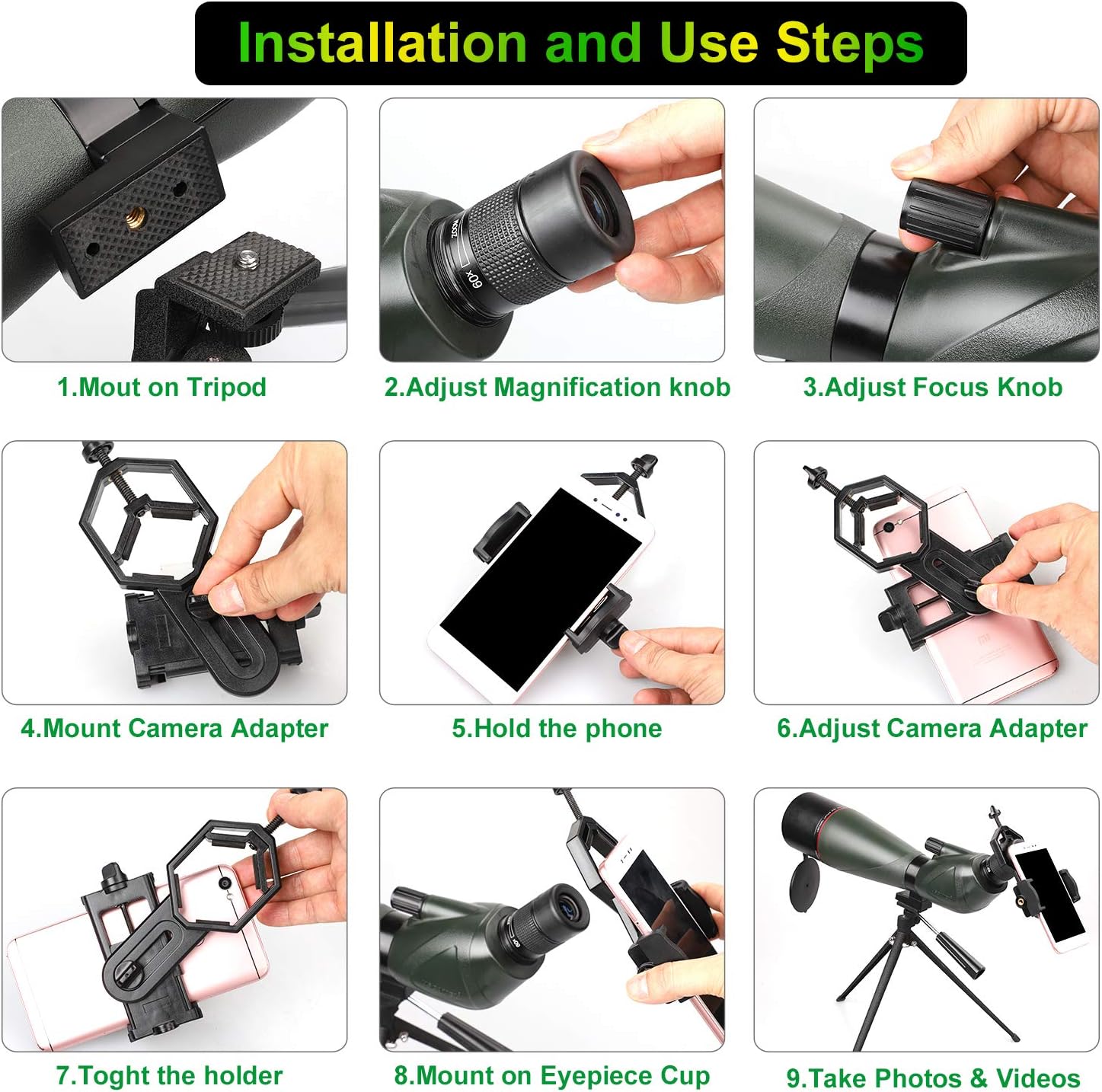 Installation and Use Steps

ZOOM
60X

1.Mout on Tripod

2.Adjust Magnification knob

3.Adjust Focus Knob

4.Mount Camera Adapter

5.Hold the phone

6.Adjust Camera Adapter

7.Toght the holder

8.Mount on Eyepiece Cup

9.Take Photos & Videos