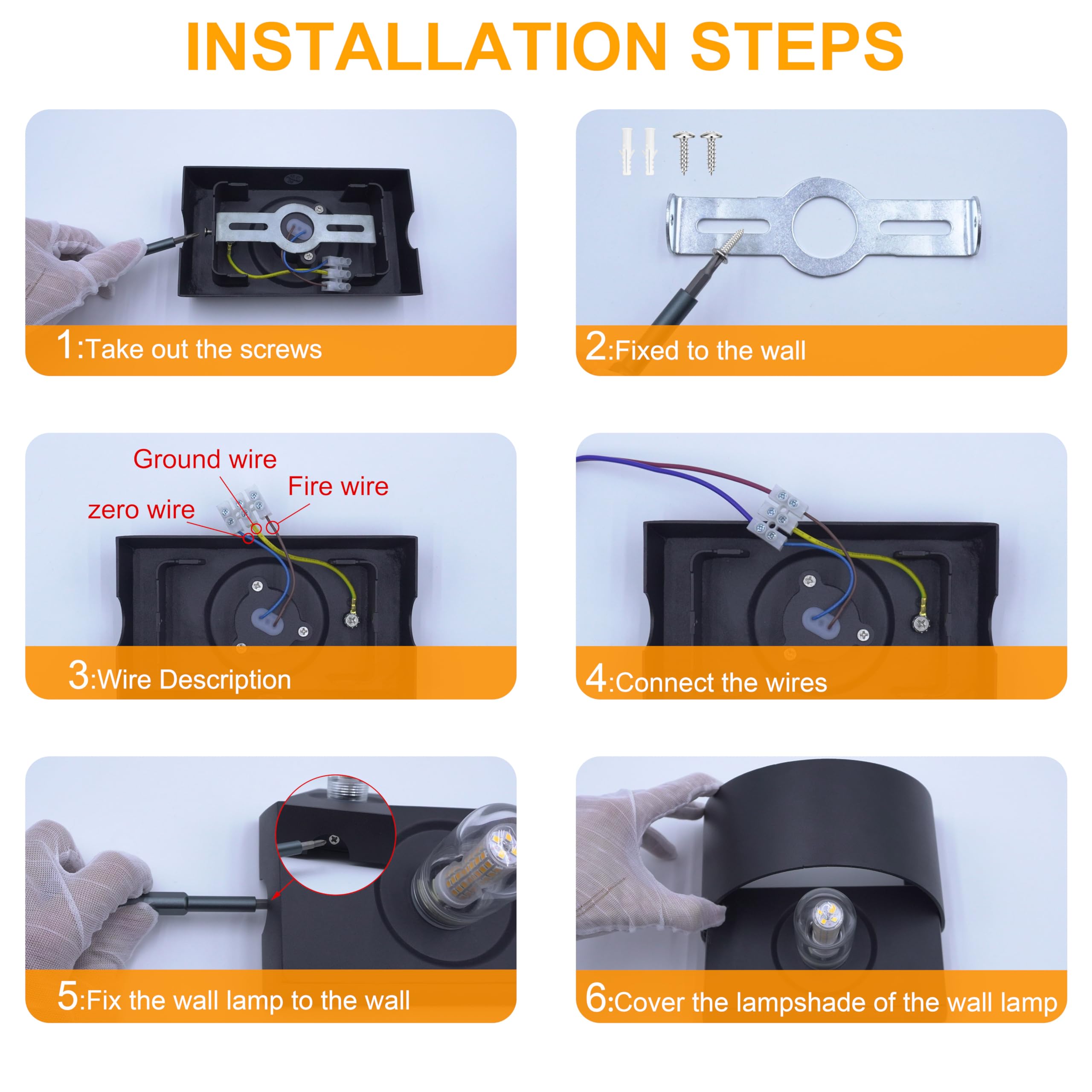 INSTALLATION STEPS

1:Take out the screws

2:Fixed to the wall

Ground wire

Fire wire

zero wire

3:Wire Description

4:Connect the wires

5:Fix the wall lamp to the wall

6:Cover the lampshade of the wall lamp