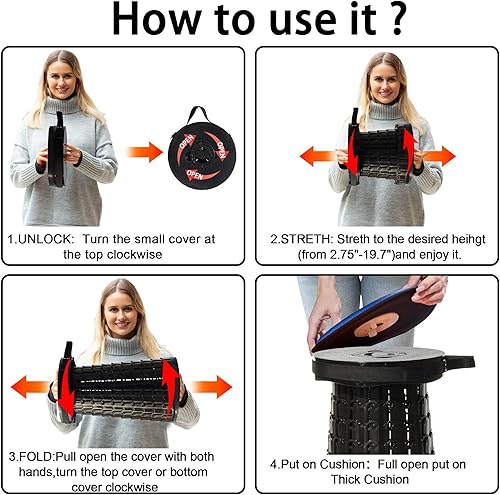 How to use it ?

OPEN
OPEN
OPEN

1.UNLOCK: Turn the small cover at the top clockwise

2.STRETH: Streth to the desired heihgt (from 2.75"-19.7")and enjoy it.

3.FOLD:Pull open the cover with both hands,turn the top cover or bottom cover clockwise

4.Put on Cushion: Full open put on Thick Cushion