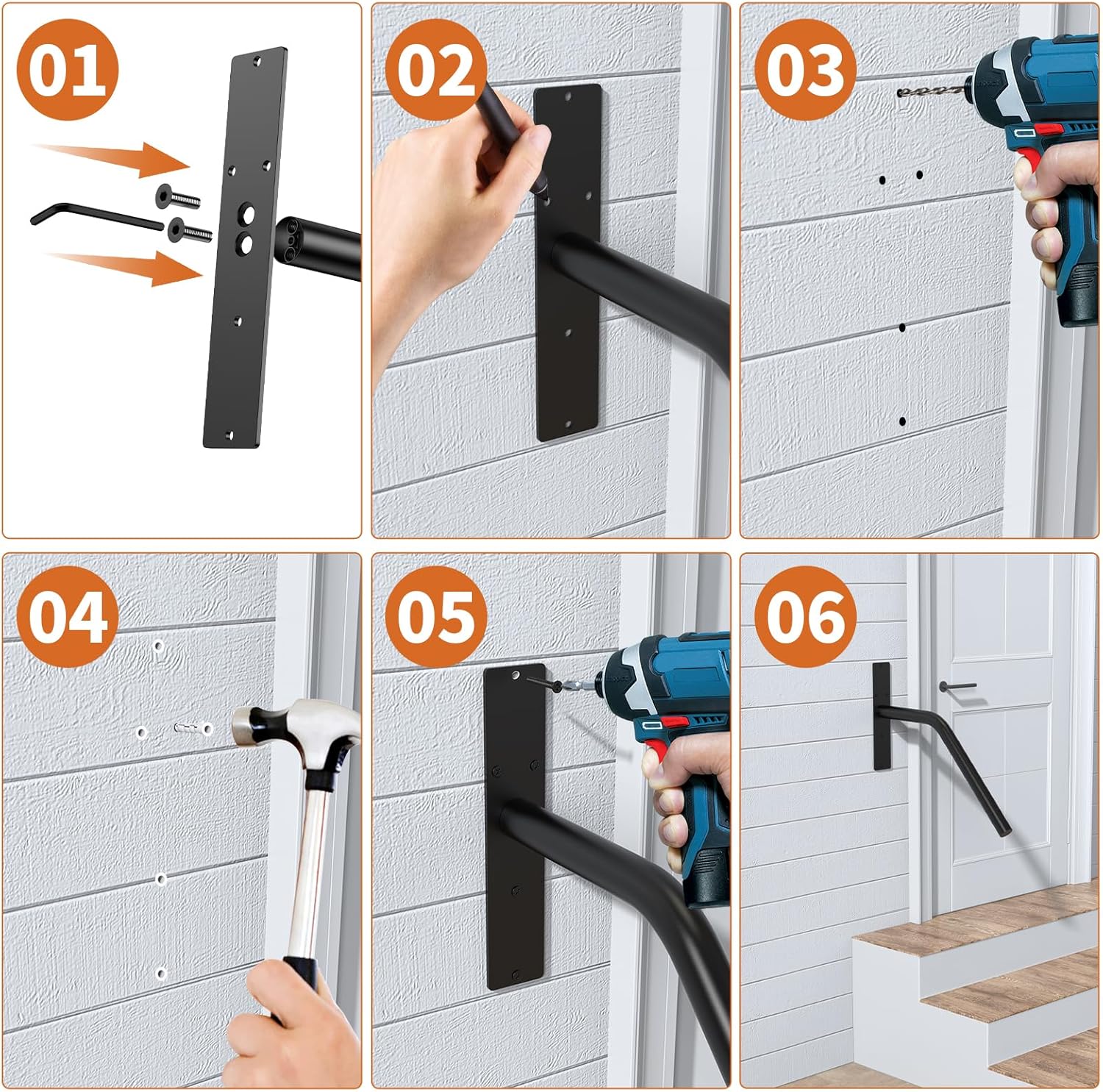 01

02

03

04

05

06