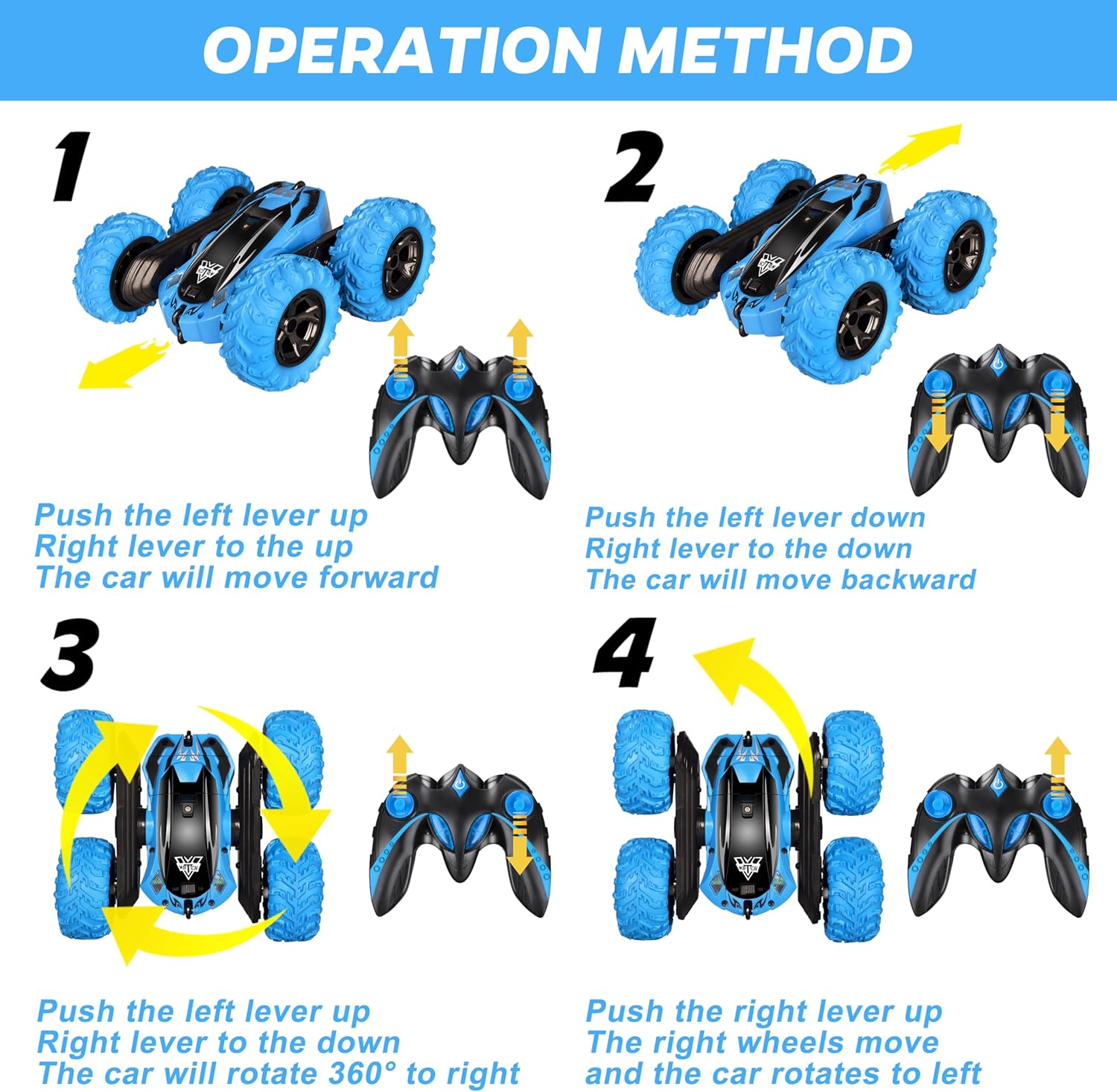 OPERATION METHOD

1

Push the left lever up
Right lever to the up
The car will move forward

2

Push the left lever down
Right lever to the down
The car will move backward

3

Push the left lever up
Right lever to the down
The car will rotate 360° to right

4

Push the right lever up
The right wheels move
and the car rotates to left