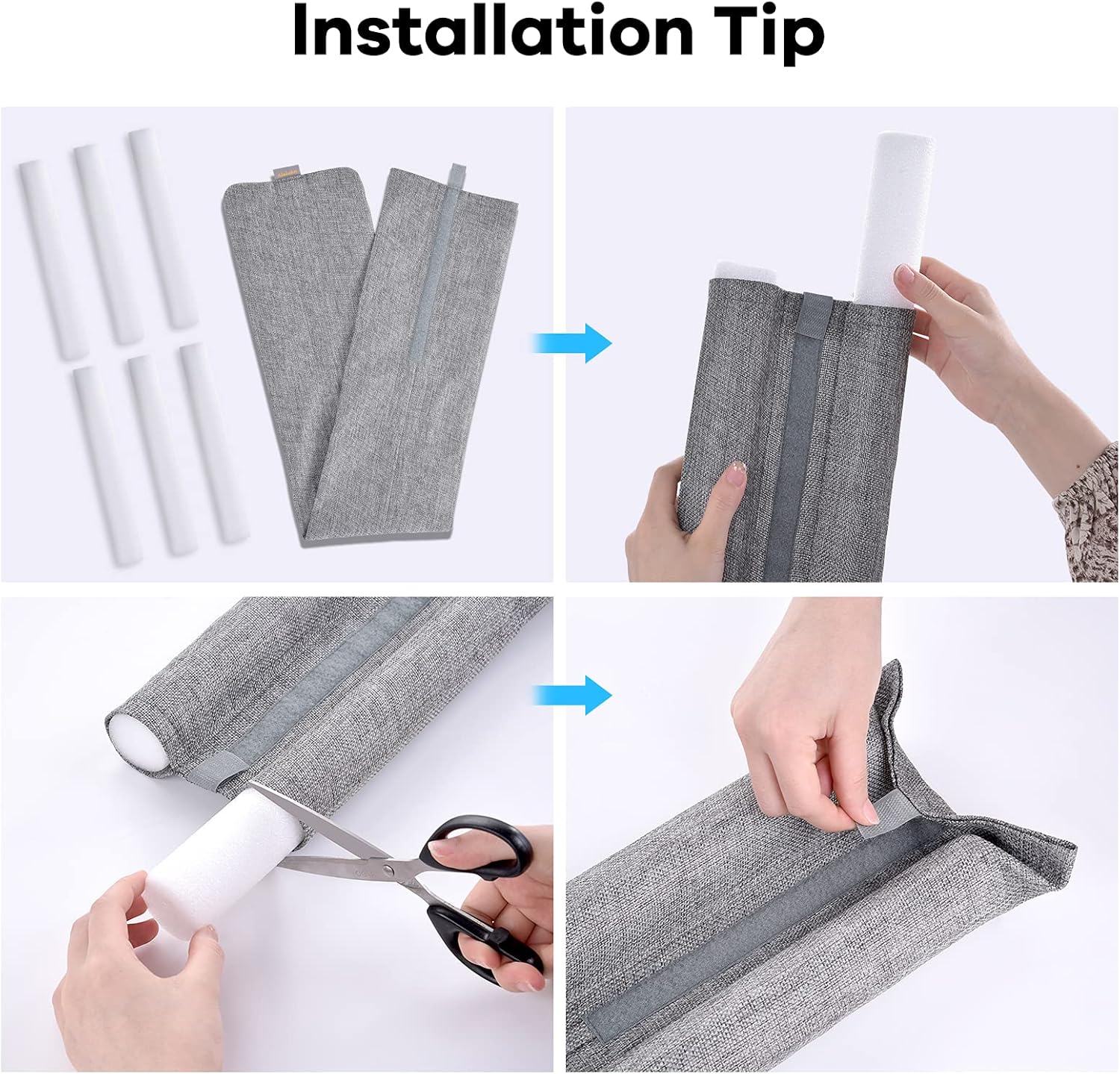 Installation Tip