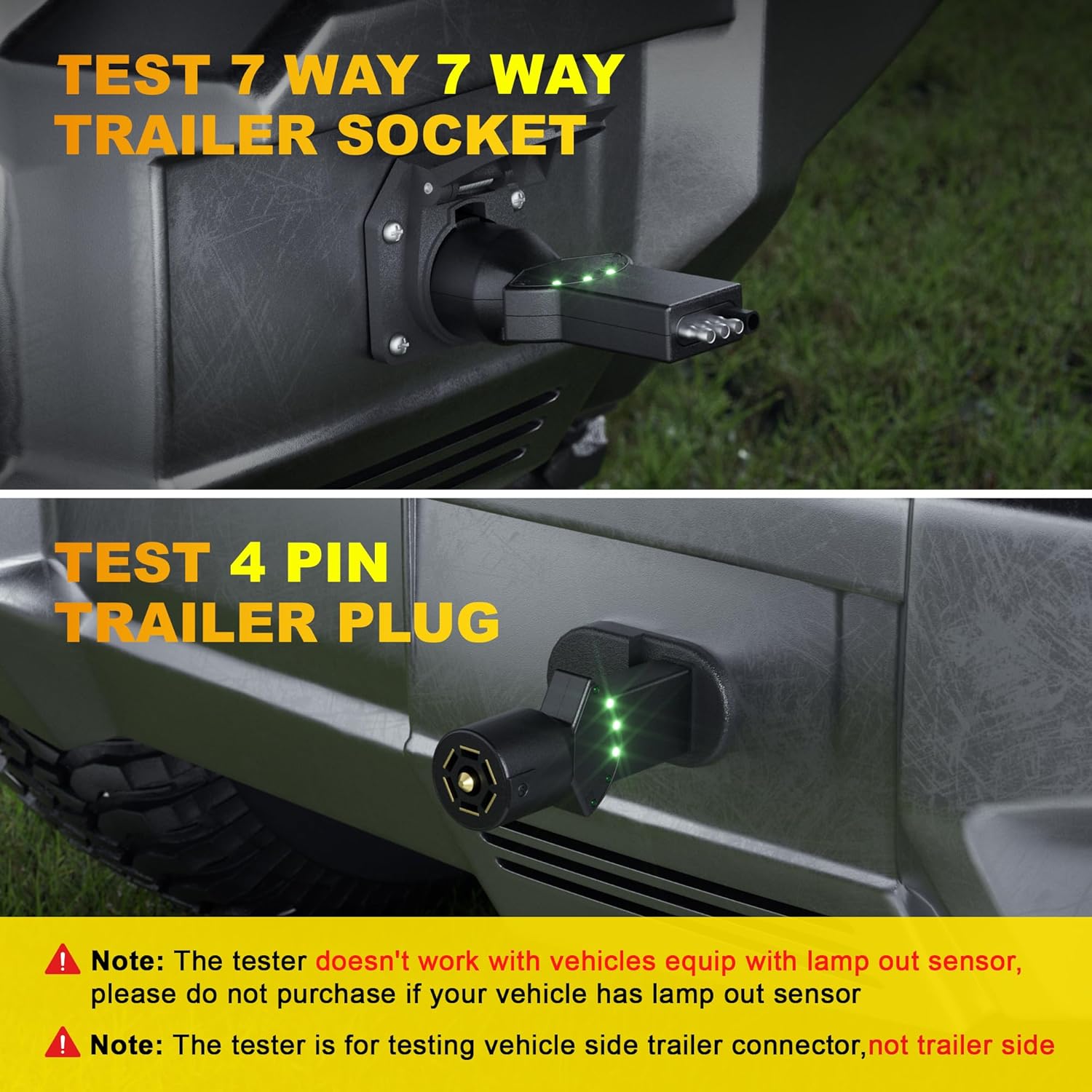 TEST 7 WAY 7 WAY TRAILER SOCKET

TEST 4 PIN TRAILER PLUG

Note: The tester doesn't work with vehicles equip with lamp out sensor, please do not purchase if your vehicle has lamp out sensor

Note: The tester is for testing vehicle side trailer connector,not trailer side