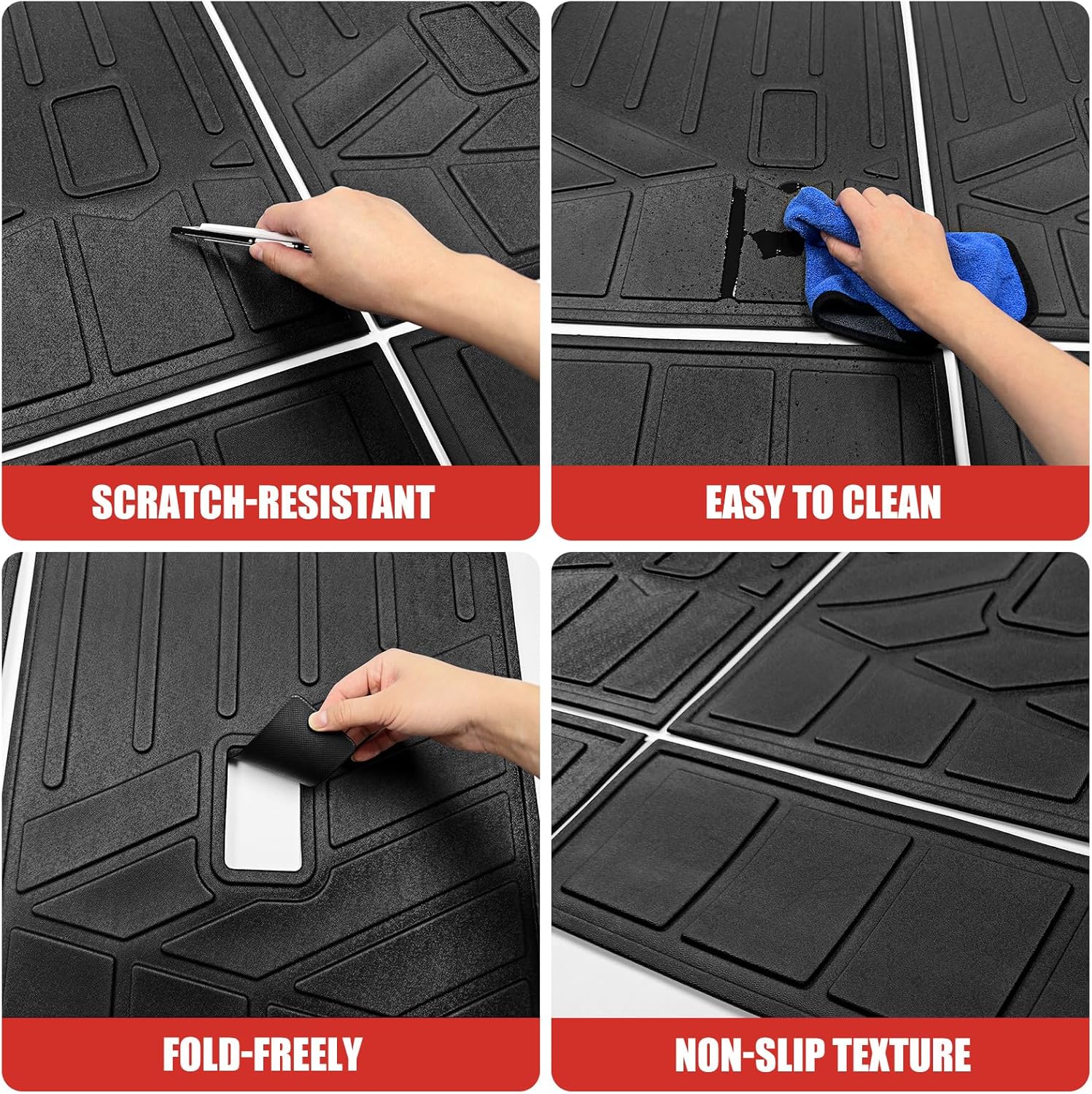 SCRATCH-RESISTANT

EASY TO CLEAN

FOLD-FREELY

NON-SLIP TEXTURE