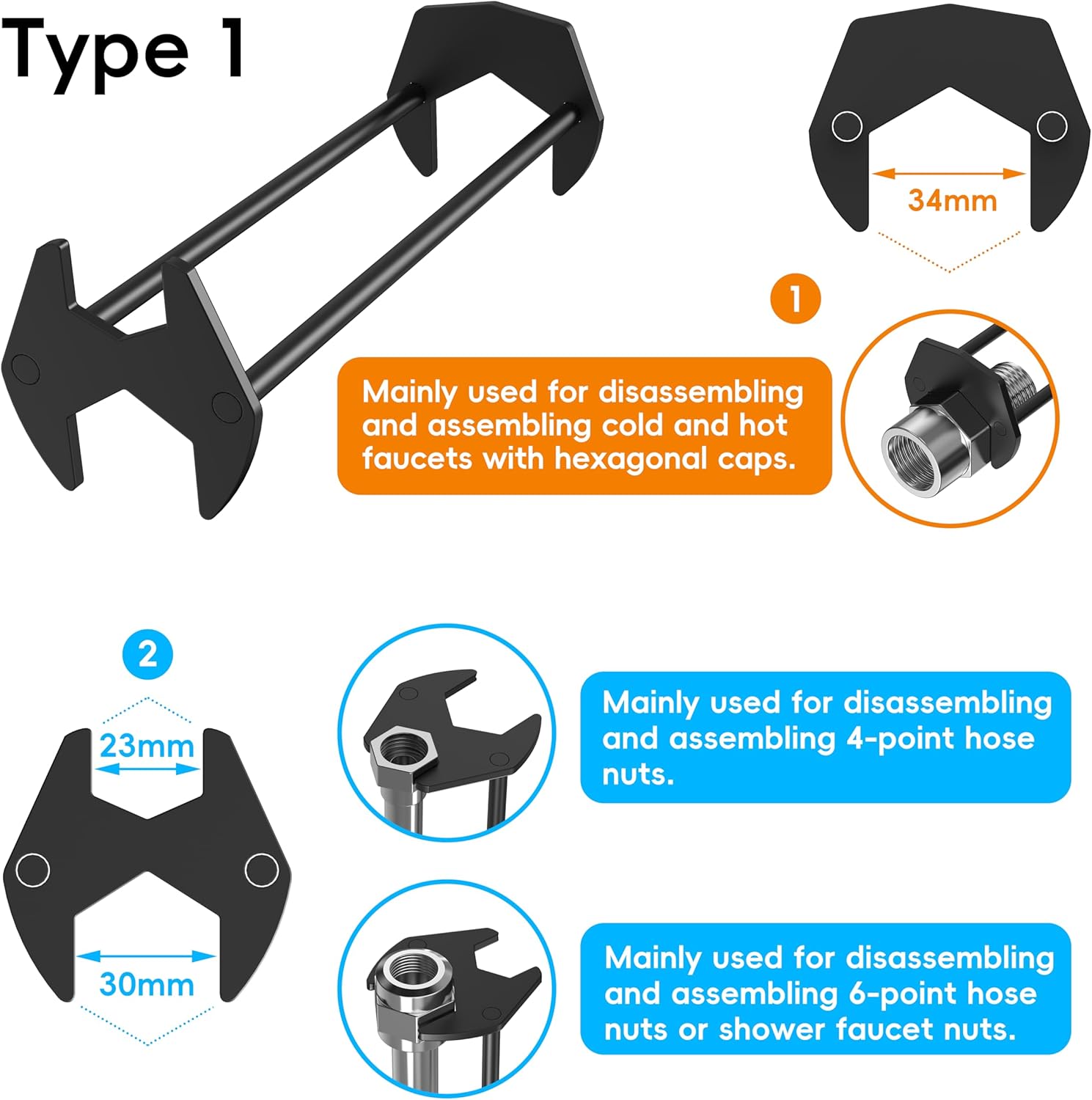 Type 1

34mm

1

Mainly used for disassembling and assembling cold and hot faucets with hexagonal caps.

2

23mm

30mm

Mainly used for disassembling and assembling 4-point hose nuts.

Mainly used for disassembling and assembling 6-point hose nuts or shower faucet nuts.