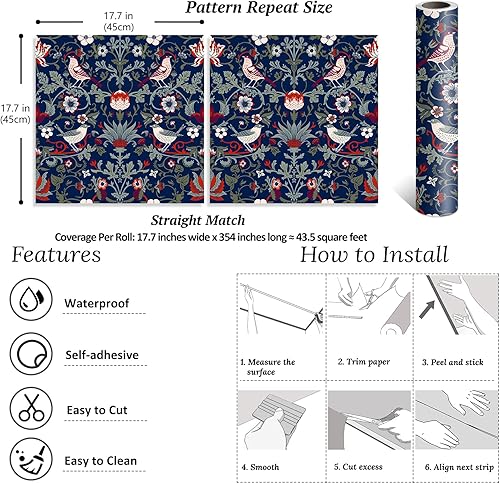 Pattern Repeat Size

17.7 in
(45cm)

17.7 in
(45cm)

Straight Match

Coverage Per Roll: 17.7 inches wide x 354 inches long ≈ 43.5 square feet

Features

Waterproof

Self-adhesive

Easy to Cut

Easy to Clean

How to Install

1. Measure the surface

2. Trim paper

3. Peel and stick

4. Smooth

5. Cut excess

6. Align next strip