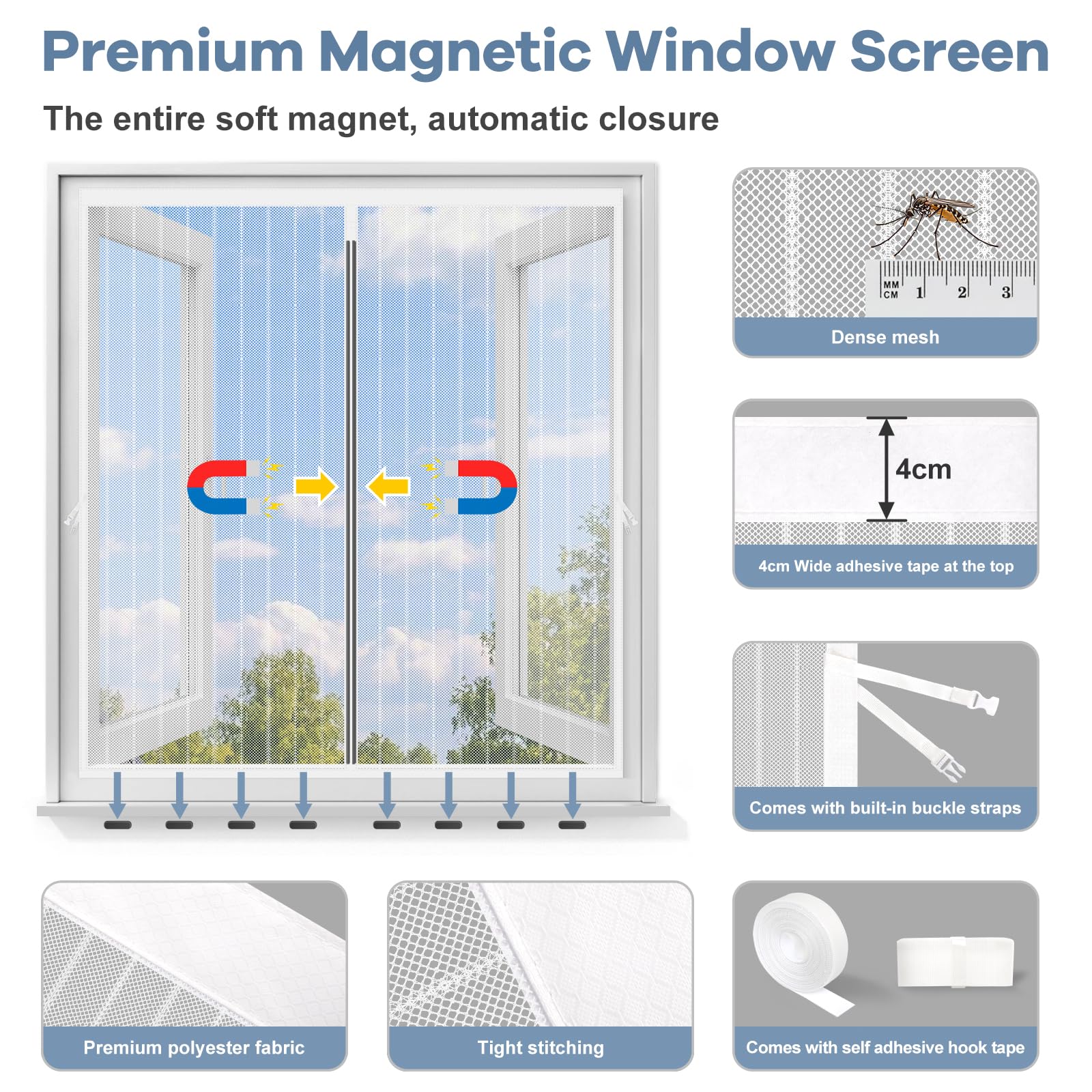 Premium Magnetic Window Screen

The entire soft magnet, automatic closure

MM
CM 1 2 3

Dense mesh

4cm

4cm Wide adhesive tape at the top

Comes with built-in buckle straps

Premium polyester fabric

Tight stitching

Comes with self adhesive hook tape