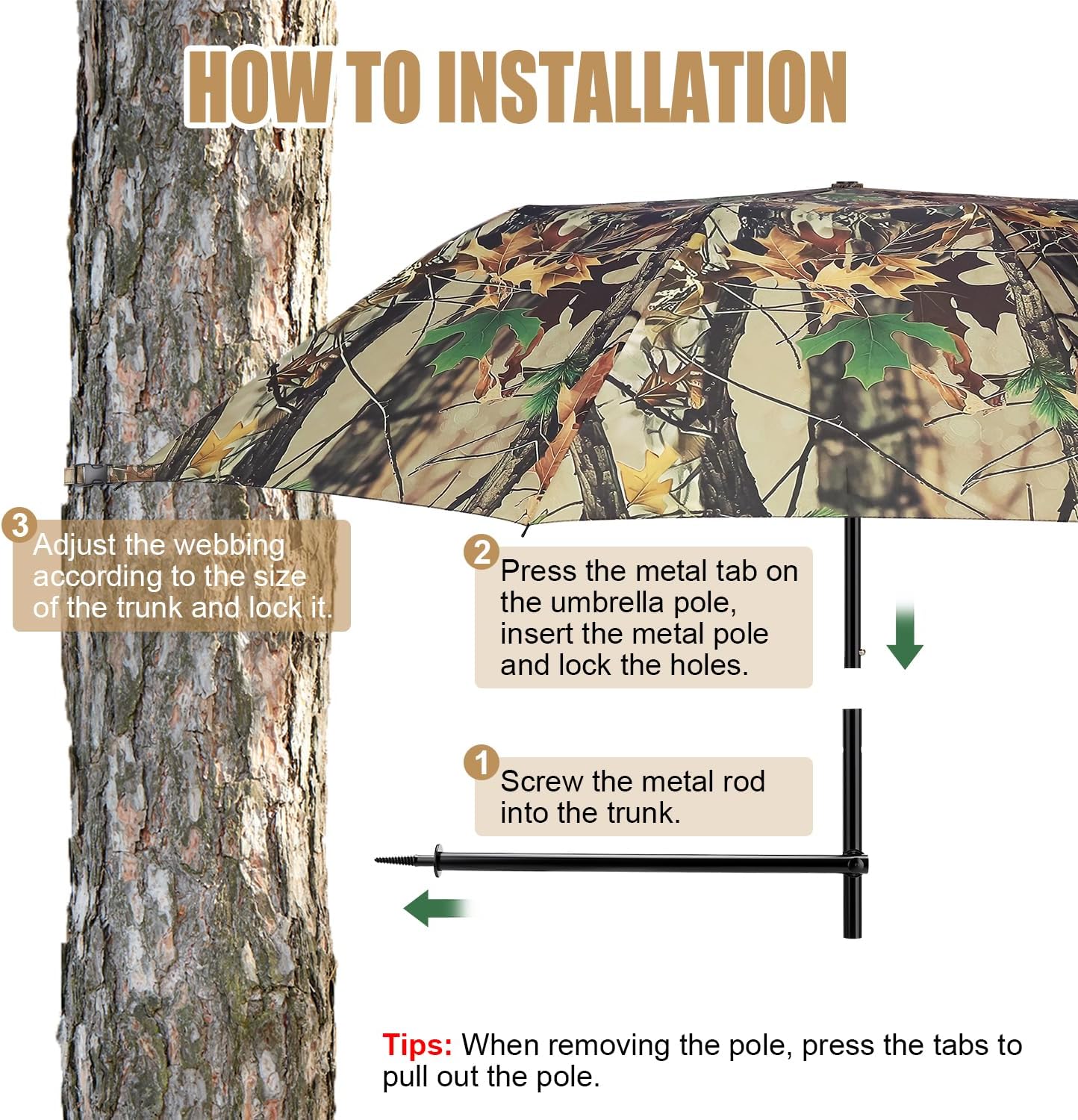 HOW TO INSTALLATION

3 Adjust the webbing according to the size of the trunk and lock it.

2 Press the metal tab on the umbrella pole, insert the metal pole and lock the holes.

1 Screw the metal rod into the trunk.

Tips: When removing the pole, press the tabs to pull out the pole.