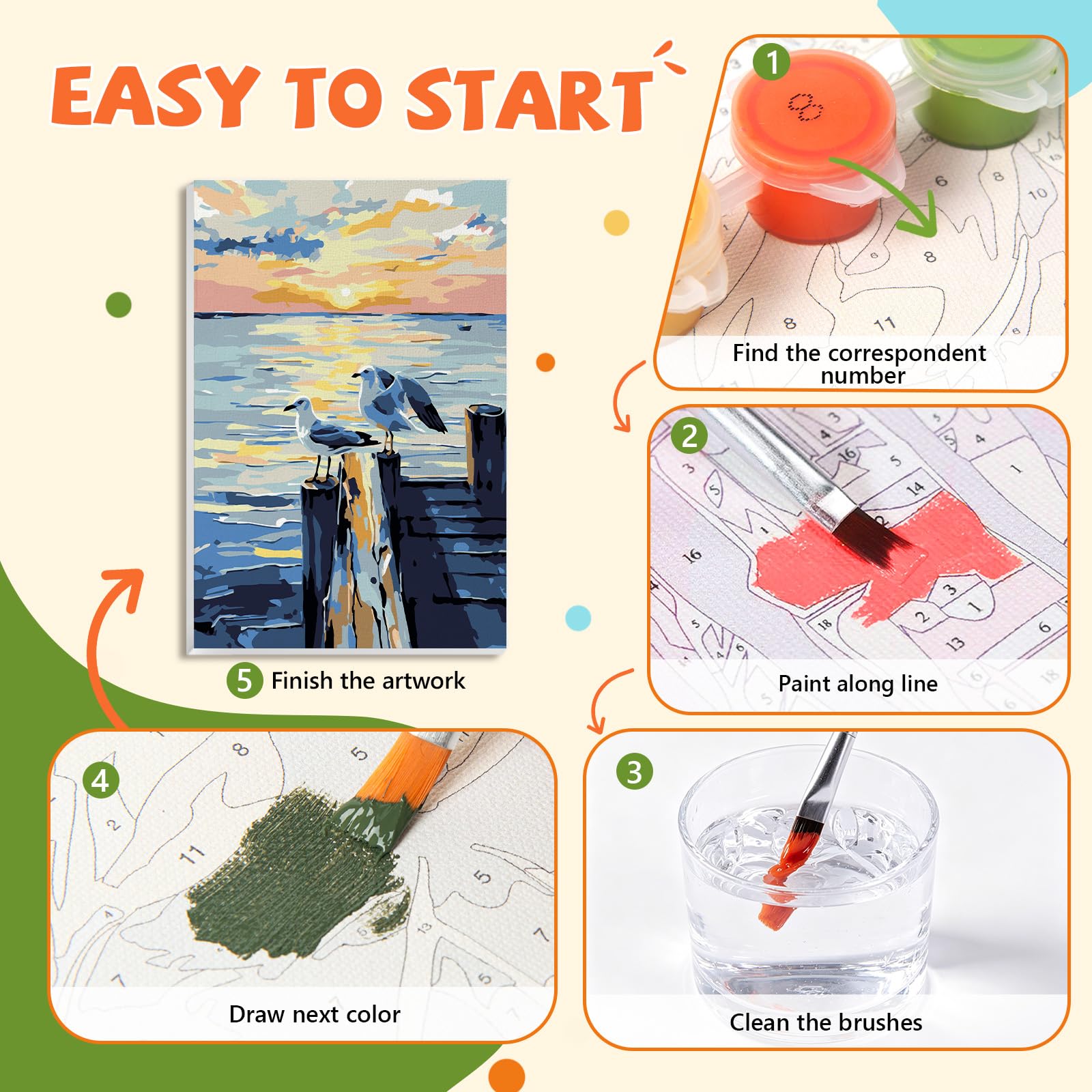 EASY TO START

1
Find the correspondent number

2
Paint along line

3
Clean the brushes

4
Draw next color

5 Finish the artwork