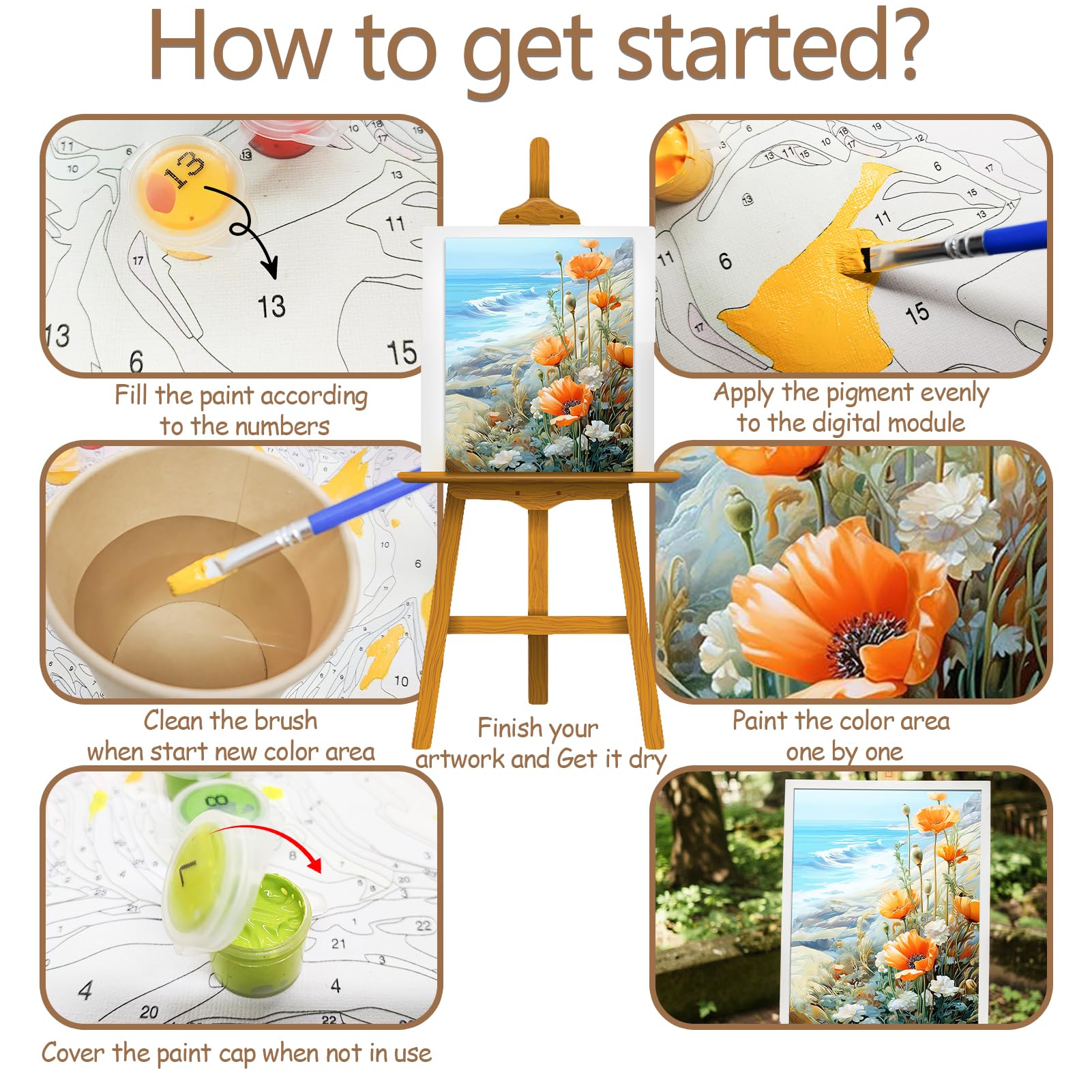 How to get started?

Fill the paint according to the numbers

Apply the pigment evenly to the digital module

Clean the brush when start new color area

Finish your artwork and Get it dry

Paint the color area one by one

Cover the paint cap when not in use