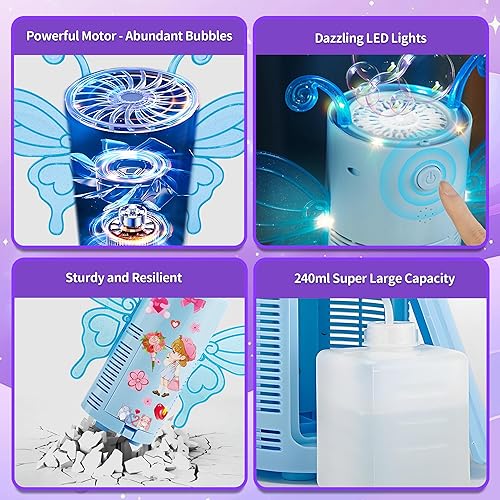 Powerful Motor - Abundant Bubbles

Dazzling LED Lights

Sturdy and Resilient

240ml Super Large Capacity