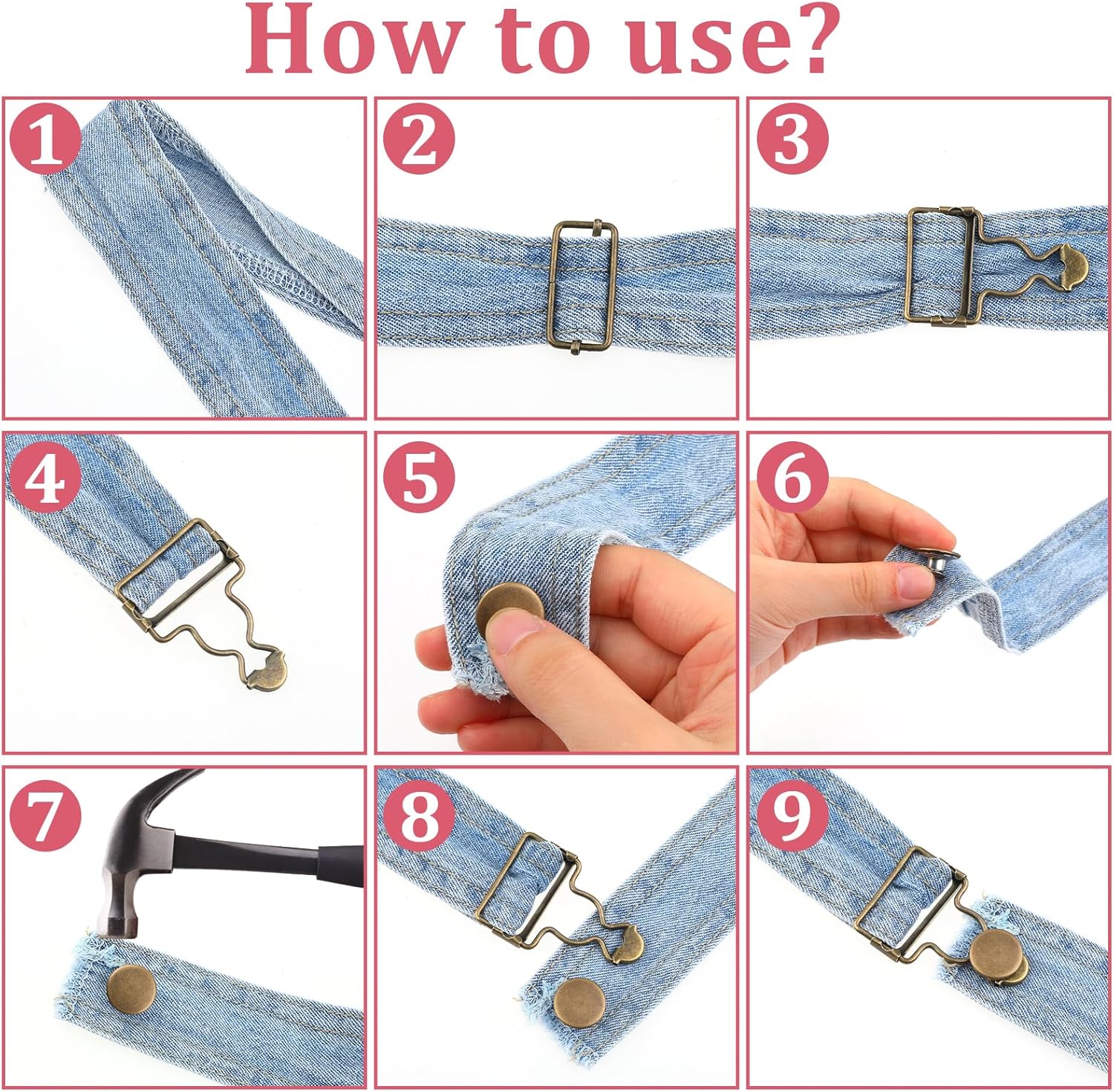 How to use?

1

2

3

4

5

6

7

8

9